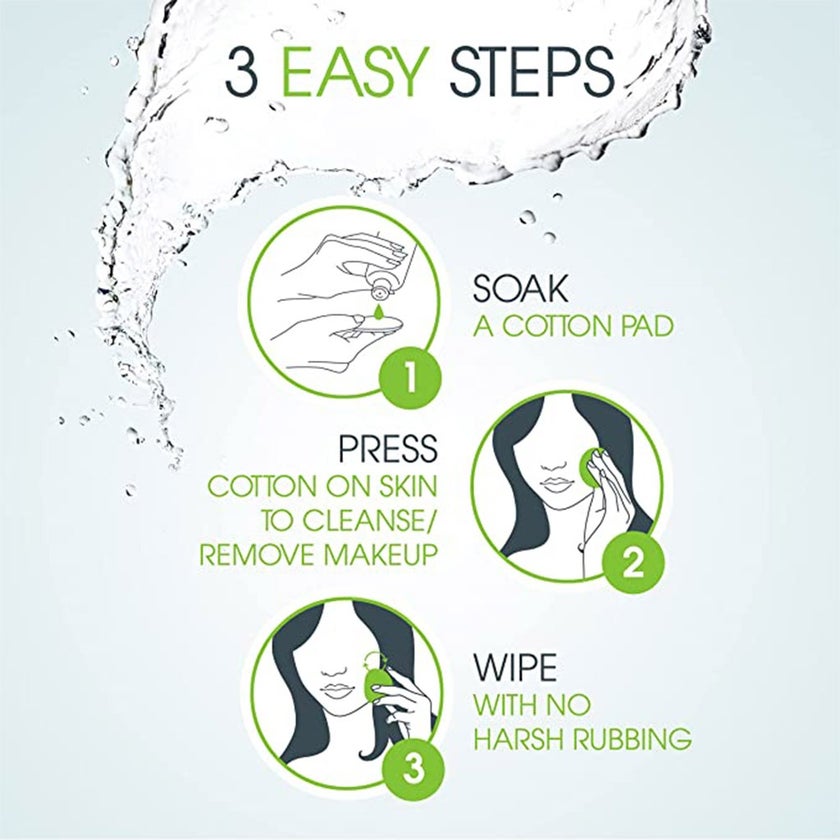 3 EASY STEPS

1

SOAK
A COTTON PAD

PRESS
COTTON ON SKIN TO CLEANSE/ REMOVE MAKEUP

2

3

WIPE
WITH NO HARSH RUBBING