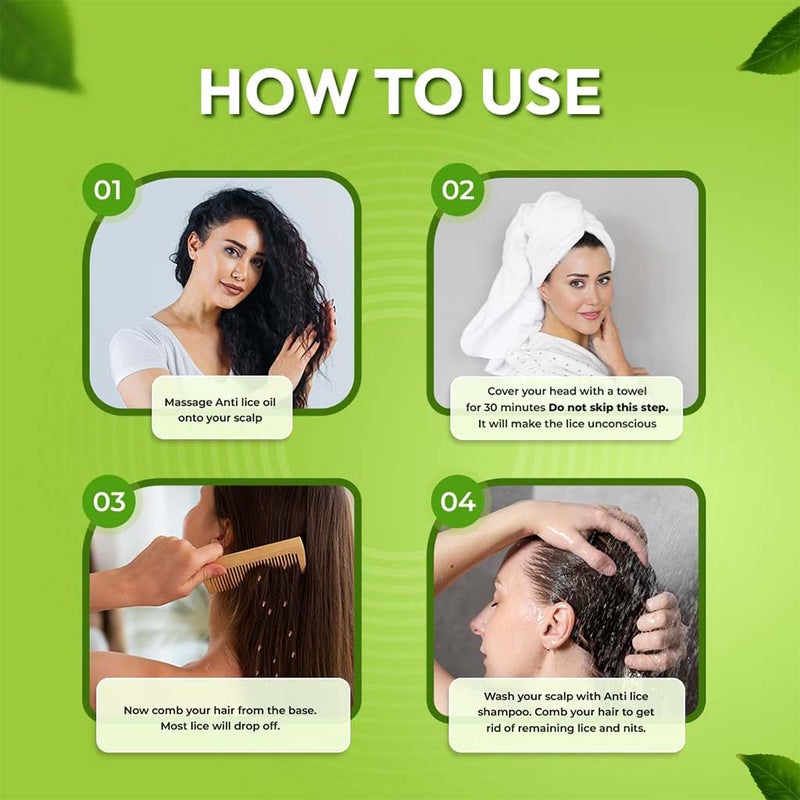 HOW TO USE

01

Massage Anti lice oil onto your scalp

02

Cover your head with a towel for 30 minutes Do not skip this step. It will make the lice unconscious

03

Now comb your hair from the base. Most lice will drop off.

04

Wash your scalp with Anti lice shampoo. Comb your hair to get rid of remaining lice and nits.