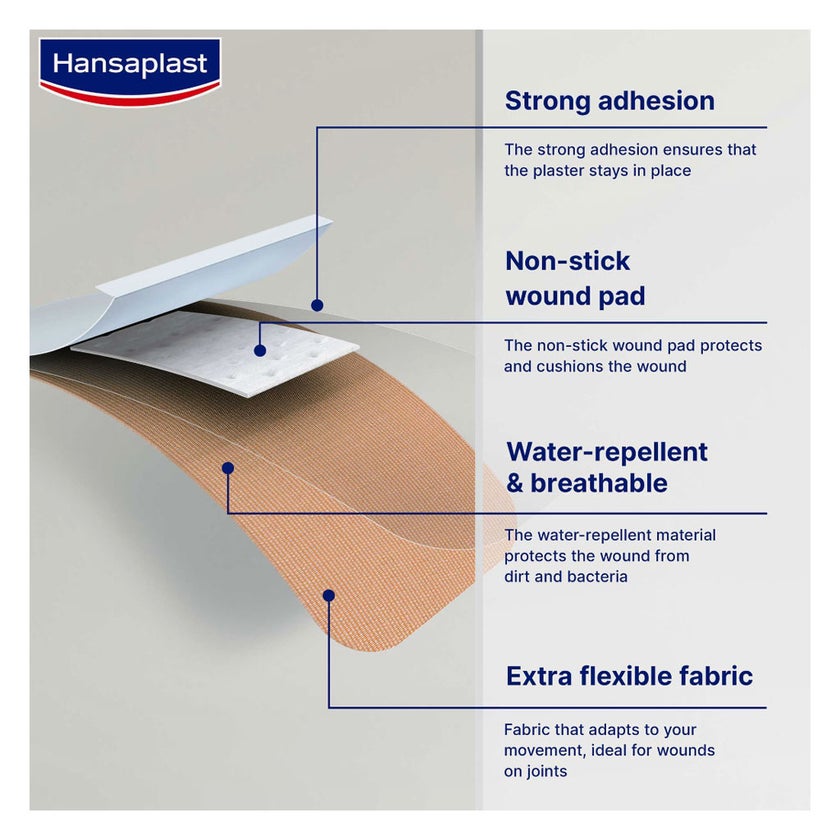 Hansaplast

Strong adhesion

The strong adhesion ensures that the plaster stays in place

Non-stick wound pad

The non-stick wound pad protects and cushions the wound

Water-repellent & breathable

The water-repellent material protects the wound from dirt and bacteria

Extra flexible fabric

Fabric that adapts to your movement, ideal for wounds on joints