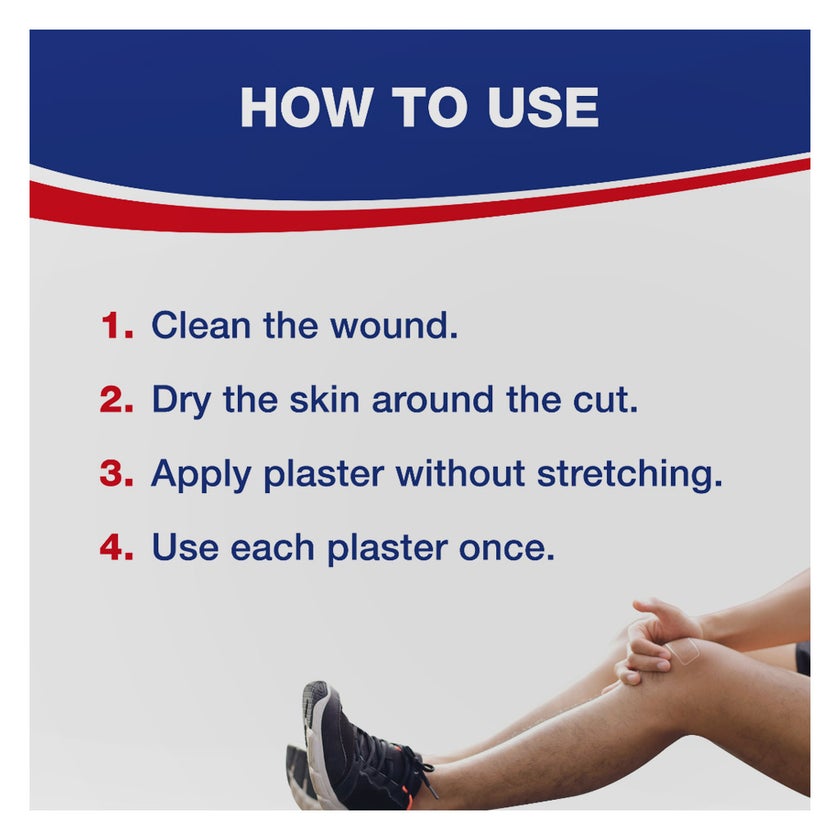 HOW TO USE

1. Clean the wound.

2. Dry the skin around the cut.

3. Apply plaster without stretching.

4. Use each plaster once.