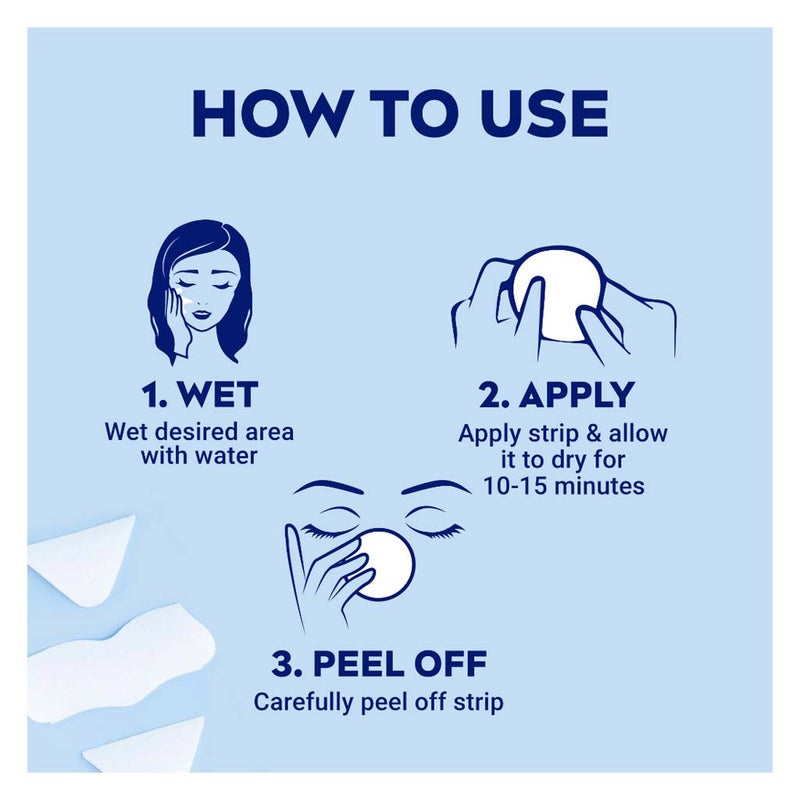 HOW TO USE

1. WET
Wet desired area with water

2. APPLY
Apply strip & allow it to dry for 10-15 minutes

3. PEEL OFF
Carefully peel off strip