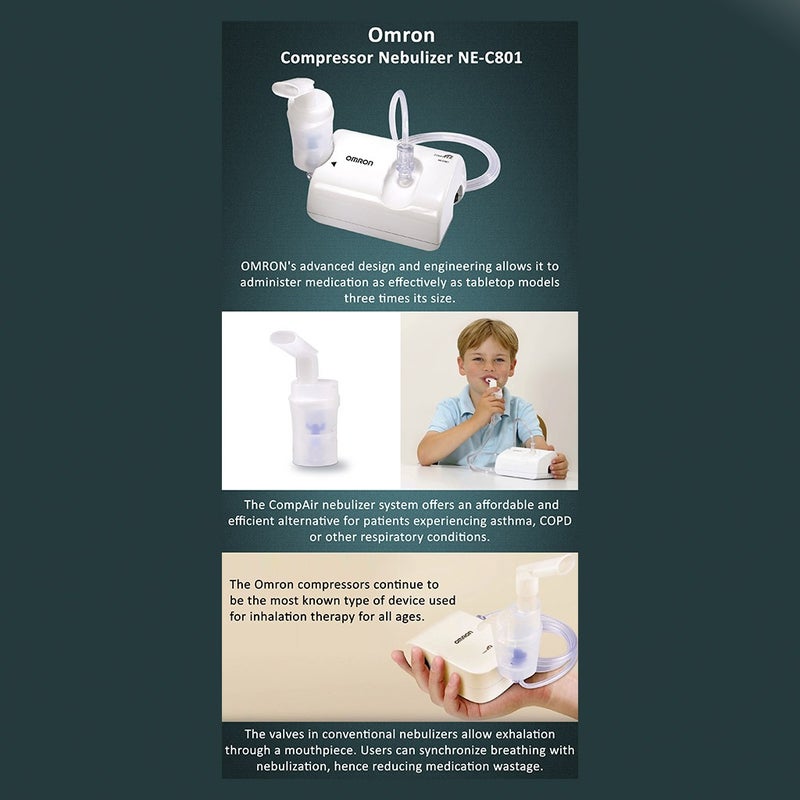 Omron
Compressor Nebulizer NE-C801

OMRON

OMRON's advanced design and engineering allows it to administer medication as effectively as tabletop models three times its size.

The CompAir nebulizer system offers an affordable and efficient alternative for patients experiencing asthma, COPD or other respiratory conditions.

The Omron compressors continue to be the most known type of device used for inhalation therapy for all ages.

OMRON

The valves in conventional nebulizers allow exhalation through a mouthpiece. Users can synchronize breathing with nebulization, hence reducing medication wastage.