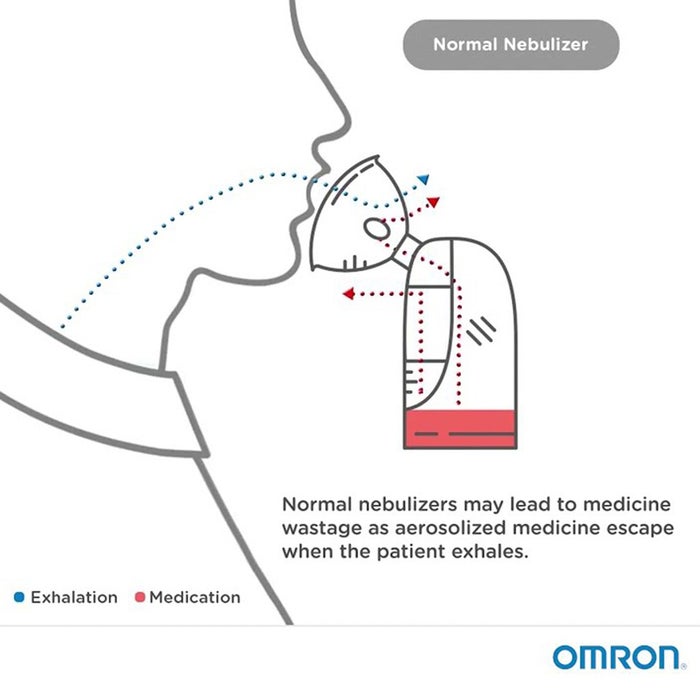 Normal Nebulizer

Normal nebulizers may lead to medicine wastage as aerosolized medicine escape when the patient exhales.

Exhalation Medication

OMRON