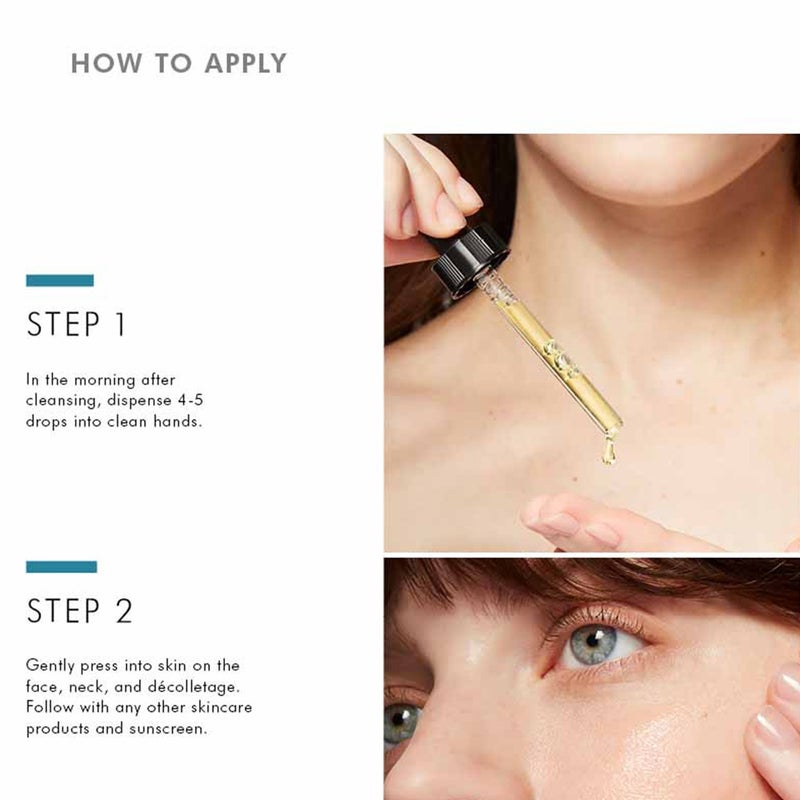 HOW TO APPLY

STEP 1

In the morning after cleansing, dispense 4-5 drops into clean hands.

STEP 2

Gently press into skin on the face, neck, and décolletage. Follow with any other skincare products and sunscreen.