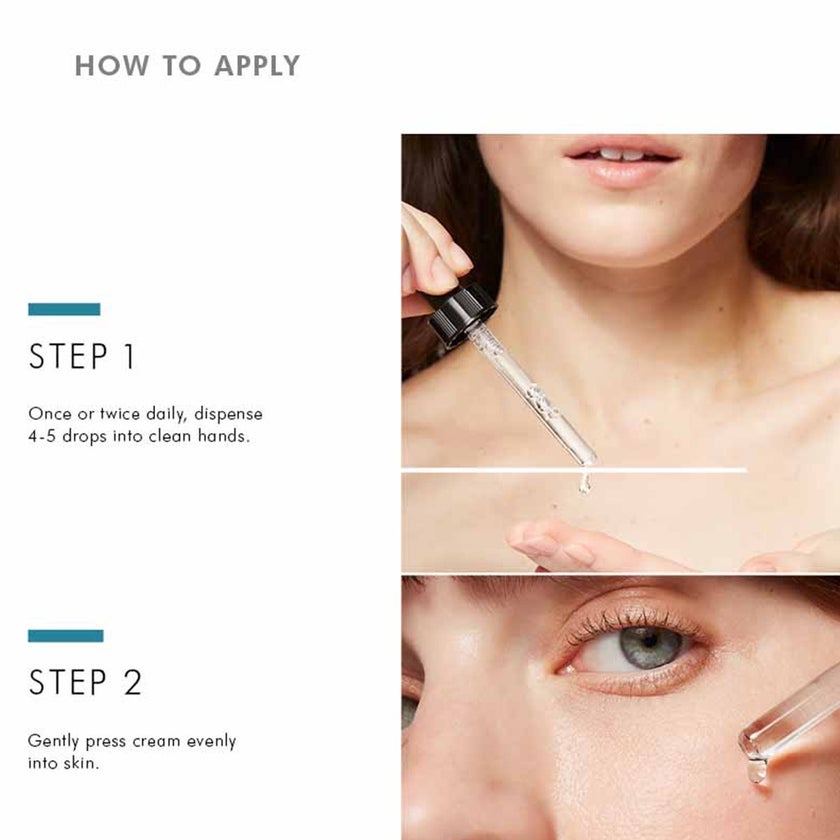 HOW TO APPLY

STEP 1

Once or twice daily, dispense 4-5 drops into clean hands.

STEP 2

Gently press cream evenly into skin.