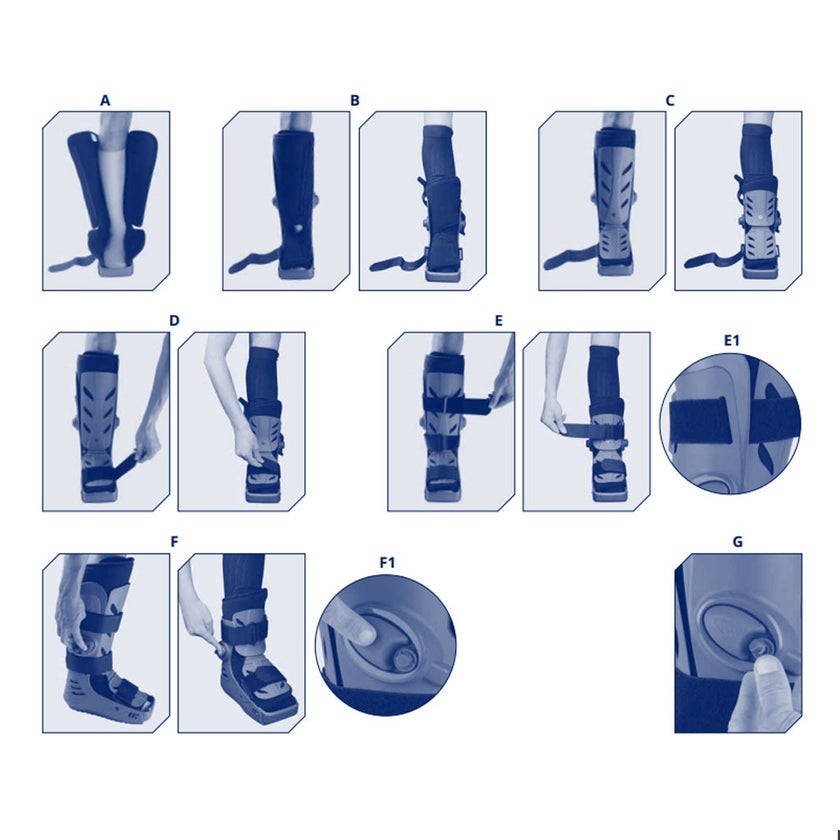 A

B

C

D

E

E1

F

F1

G