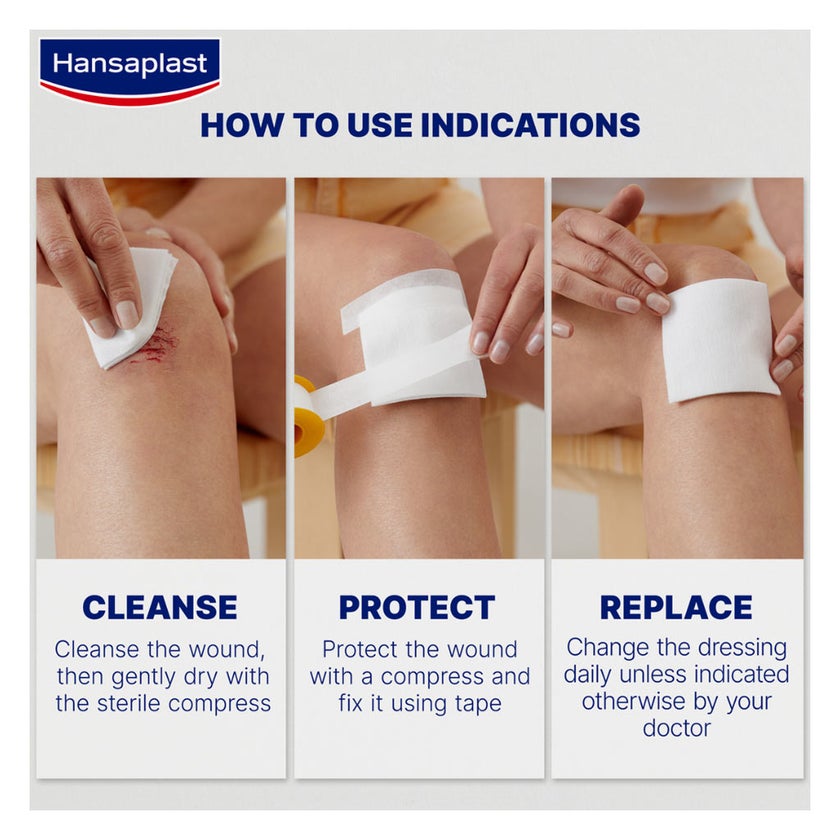 Hansaplast

HOW TO USE INDICATIONS

CLEANSE

Cleanse the wound, then gently dry with the sterile compress

PROTECT

Protect the wound with a compress and fix it using tape

REPLACE

Change the dressing daily unless indicated otherwise by your doctor