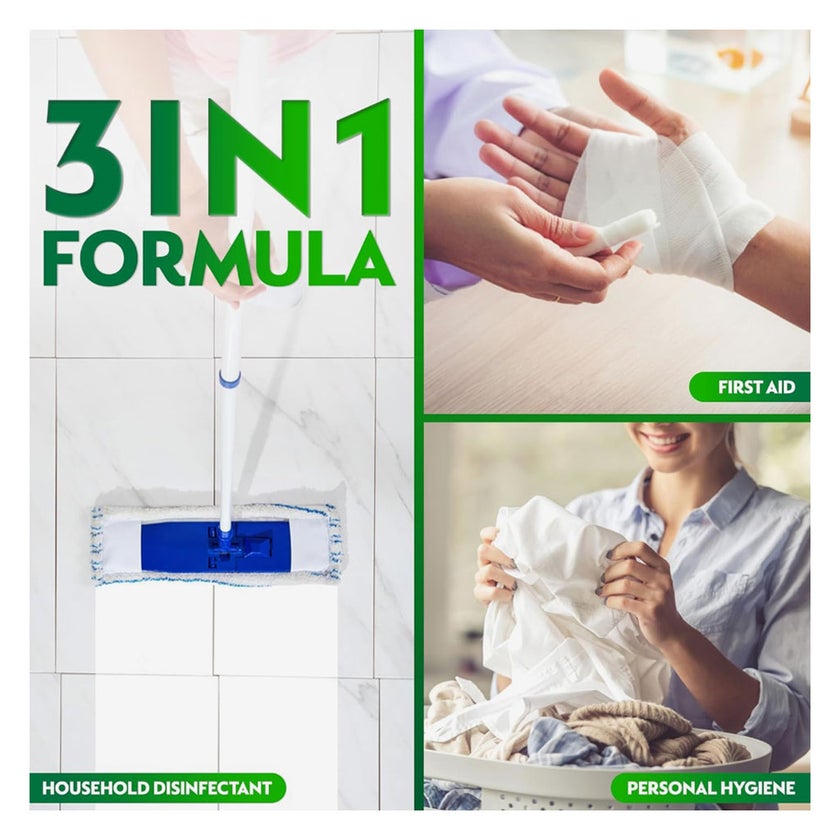 3IN1
FORMULA

FIRST AID

HOUSEHOLD DISINFECTANT

PERSONAL HYGIENE