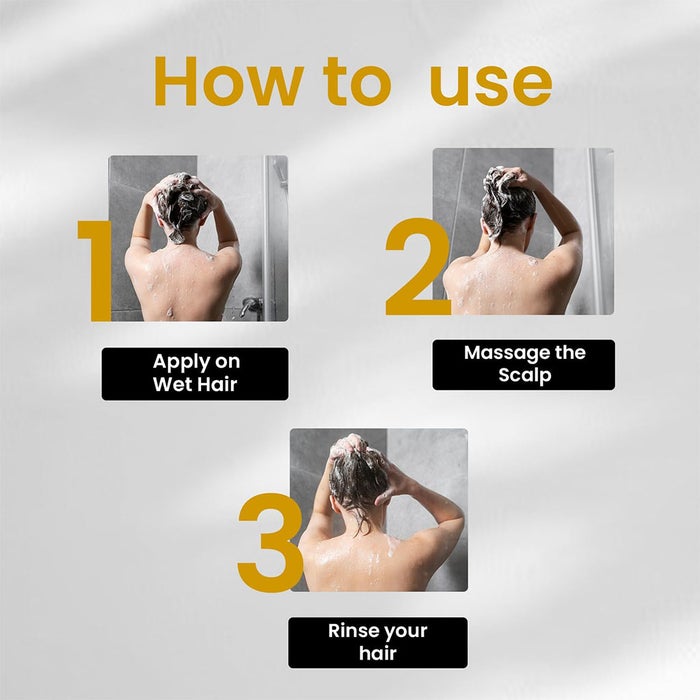 How to use

1

Apply on Wet Hair

2

Massage the Scalp

3

Rinse your hair