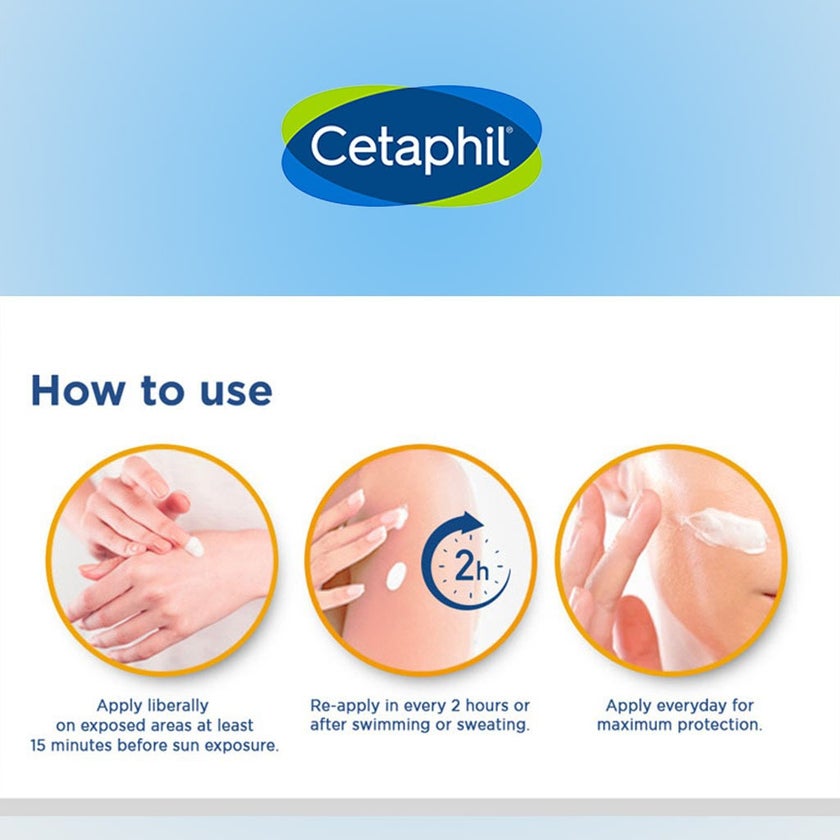 Cetaphil®

How to use

2h

Apply liberally on exposed areas at least 15 minutes before sun exposure.

Re-apply in every 2 hours or after swimming or sweating.

Apply everyday for maximum protection.