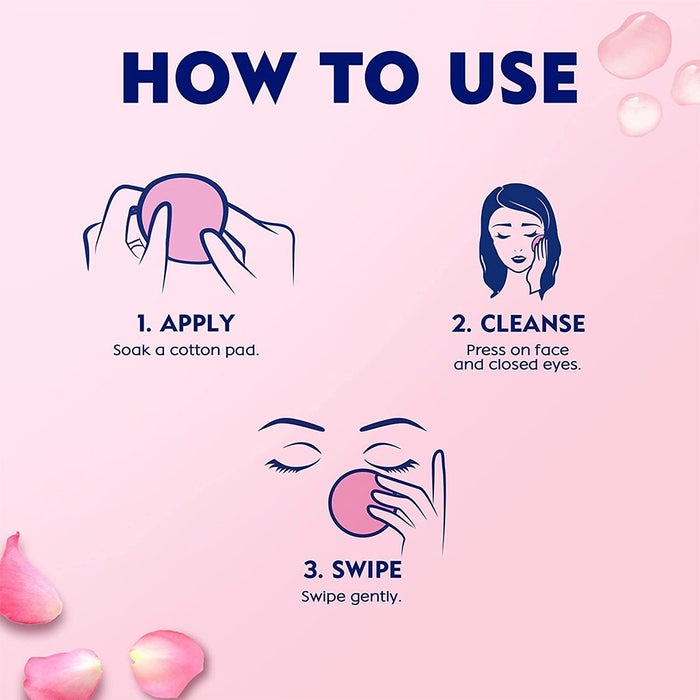 HOW TO USE

1. APPLY
Soak a cotton pad.

2. CLEANSE
Press on face and closed eyes.

3. SWIPE
Swipe gently.