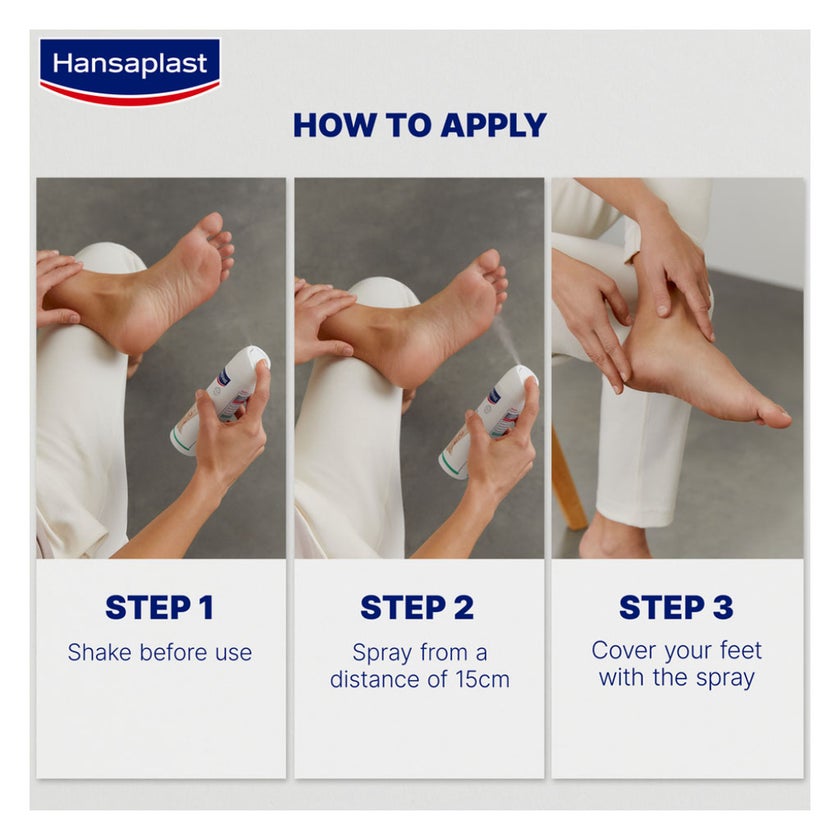 Hansaplast

HOW TO APPLY

STEP 1
Shake before use

STEP 2
Spray from a distance of 15cm

STEP 3
Cover your feet with the spray