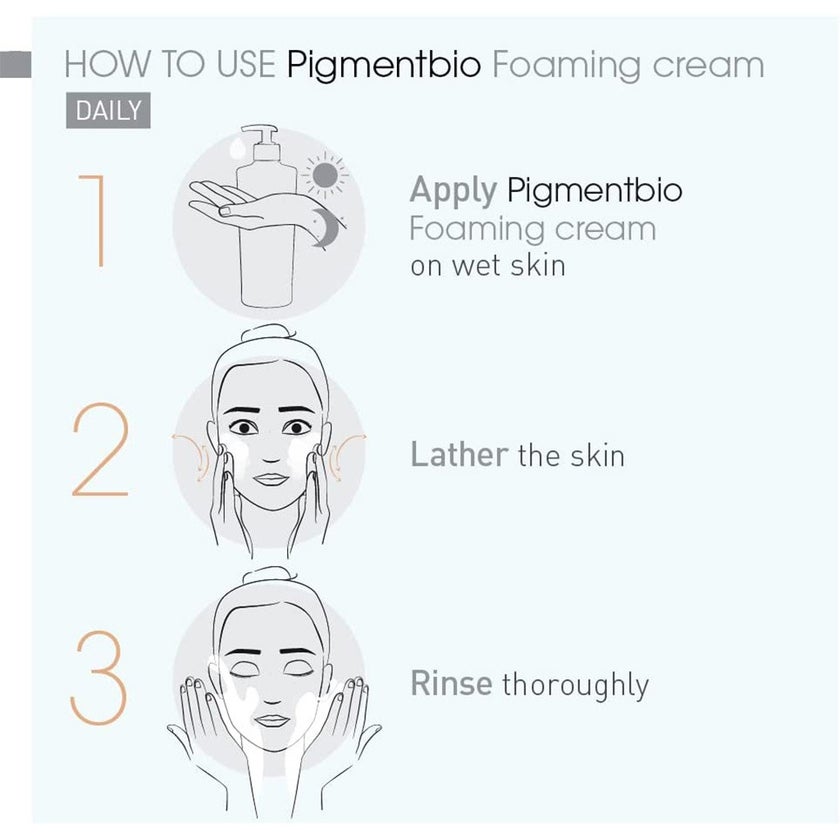 HOW TO USE Pigmentbio Foaming cream

DAILY

1

Apply Pigmentbio Foaming cream on wet skin

2

Lather the skin

3

Rinse thoroughly