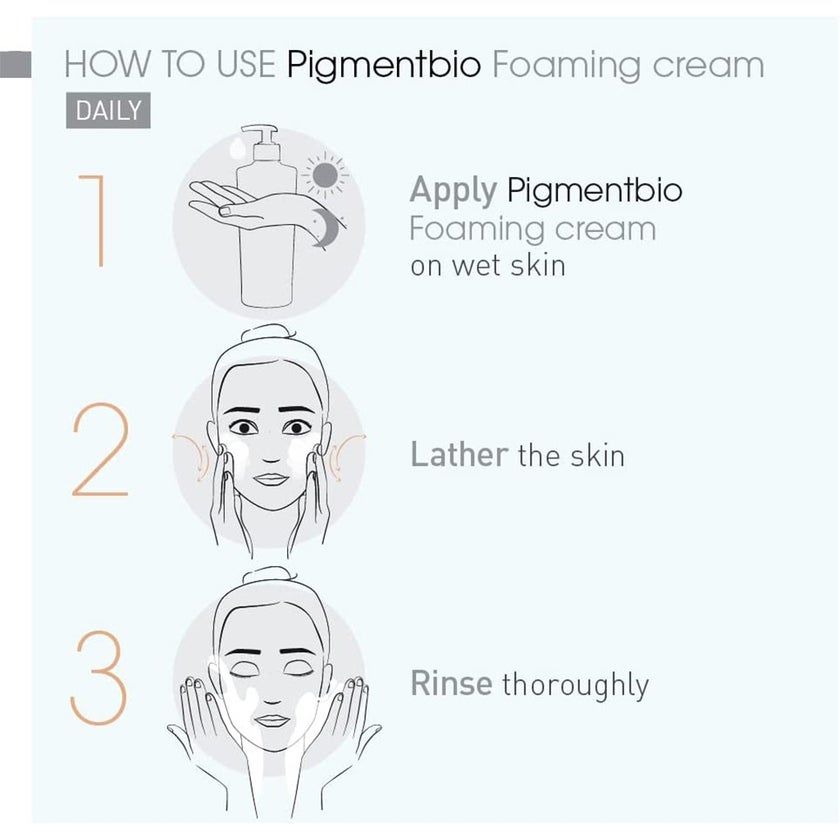 HOW TO USE Pigmentbio Foaming cream

DAILY

1

Apply Pigmentbio Foaming cream on wet skin

2

Lather the skin

3

Rinse thoroughly