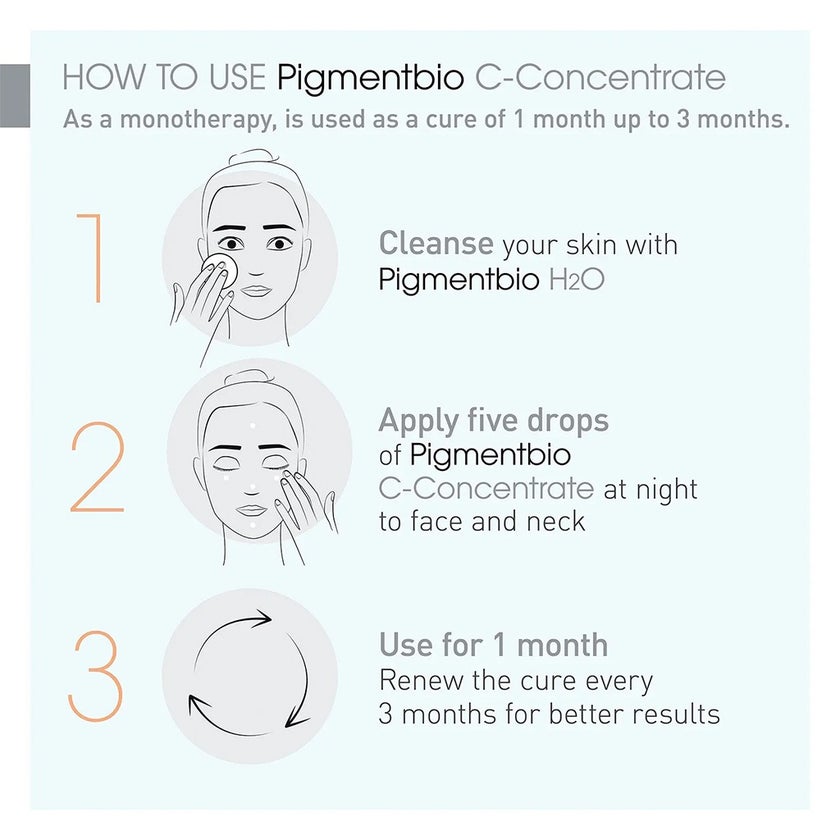 HOW TO USE Pigmentbio C-Concentrate
As a monotherapy, is used as a cure of 1 month up to 3 months.

1

Cleanse your skin with Pigmentbio $H_2O$

2

Apply five drops of Pigmentbio C-Concentrate at night to face and neck

3

Use for 1 month
Renew the cure every 3 months for better results