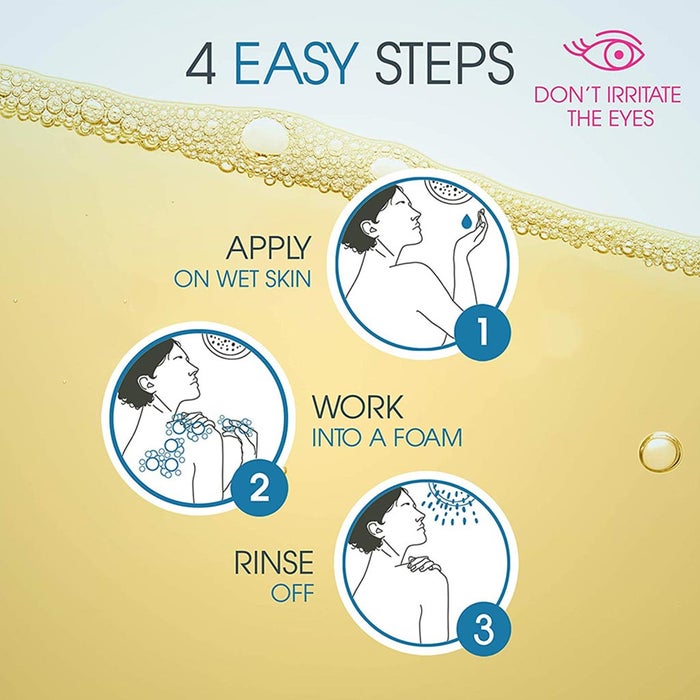 4 EASY STEPS

DON'T IRRITATE THE EYES

APPLY
ON WET SKIN

1

WORK
INTO A FOAM

2

RINSE
OFF

3