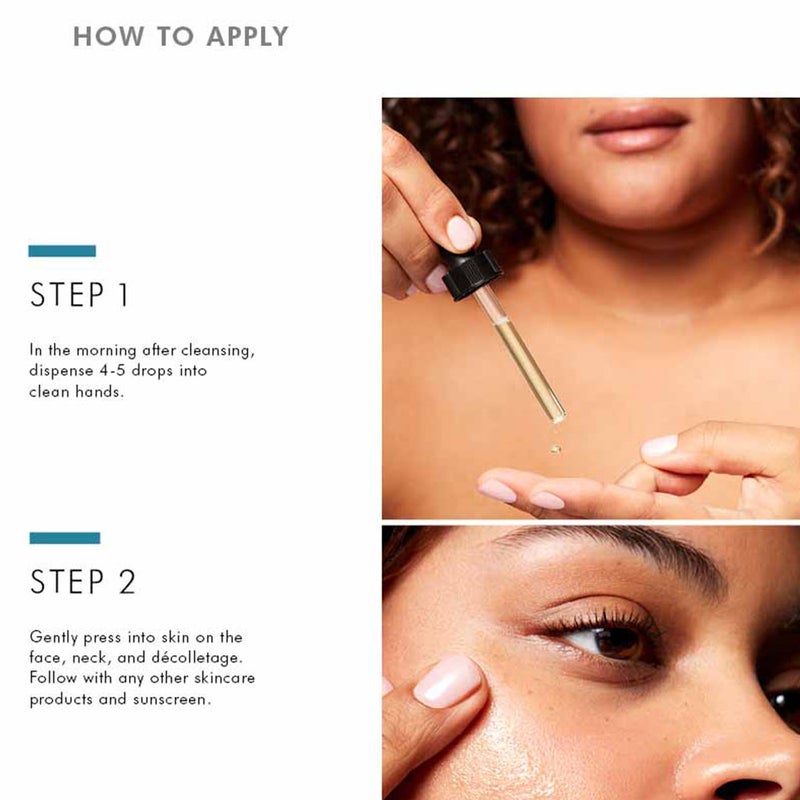 HOW TO APPLY

STEP 1

In the morning after cleansing, dispense 4-5 drops into clean hands.

STEP 2

Gently press into skin on the face, neck, and décolletage. Follow with any other skincare products and sunscreen.