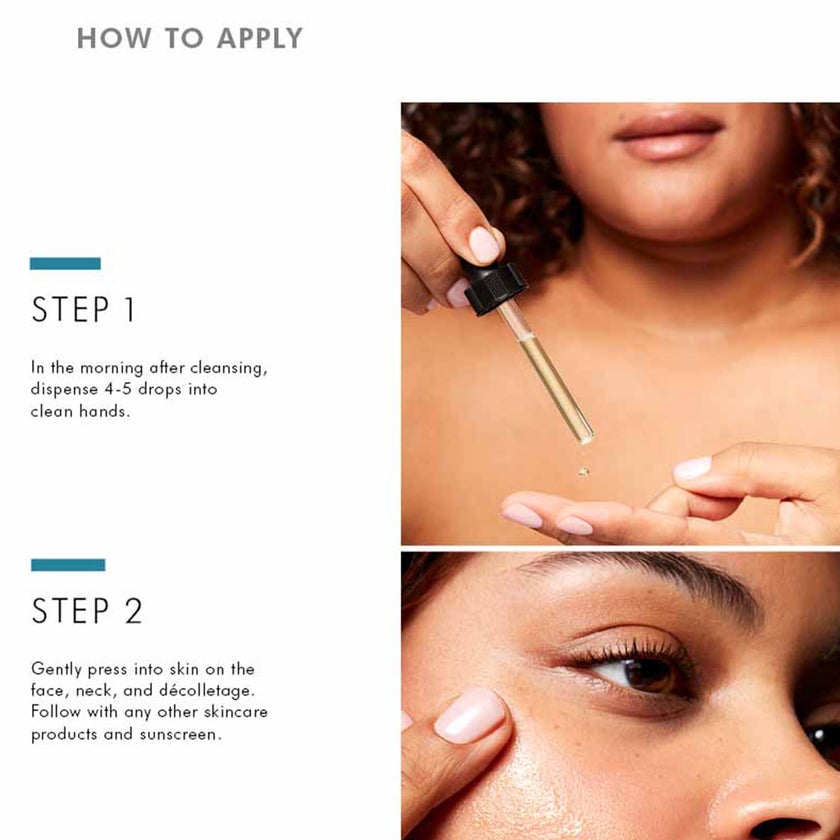 HOW TO APPLY

STEP 1

In the morning after cleansing, dispense 4-5 drops into clean hands.

STEP 2

Gently press into skin on the face, neck, and décolletage. Follow with any other skincare products and sunscreen.