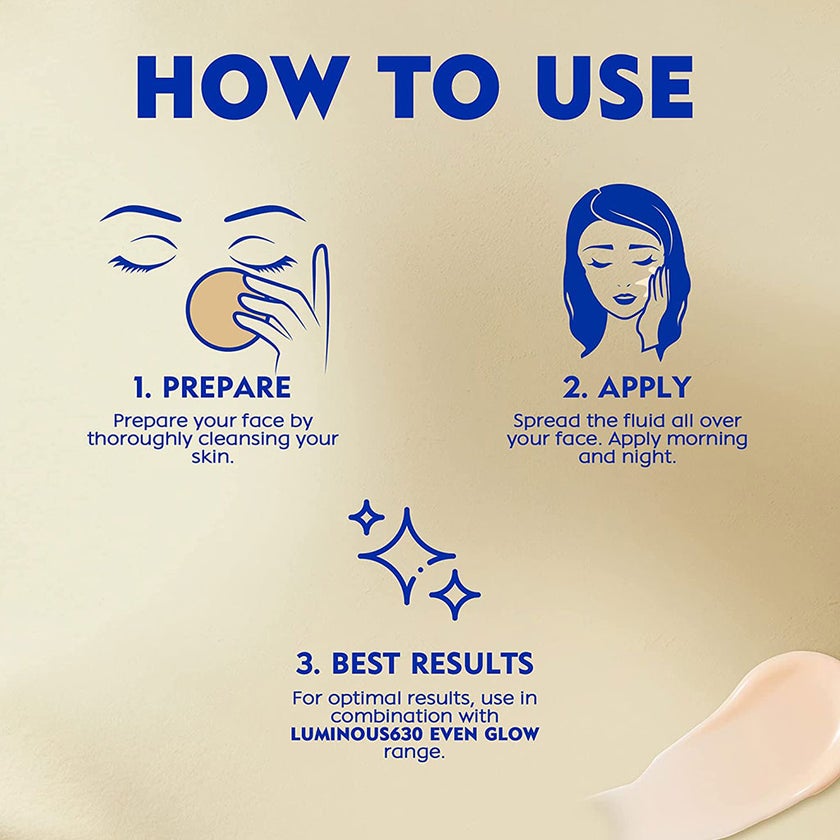 HOW TO USE

1. PREPARE
Prepare your face by thoroughly cleansing your skin.

2. APPLY
Spread the fluid all over your face. Apply morning and night.

3. BEST RESULTS
For optimal results, use in combination with LUMINOUS630 EVEN GLOW range.