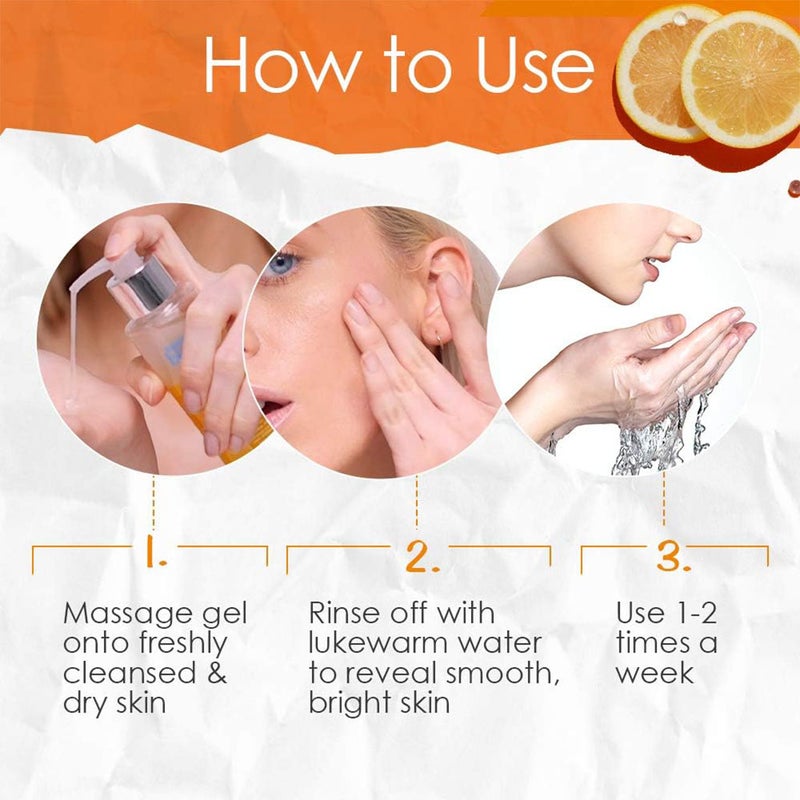 How to Use

1.

Massage gel onto freshly cleansed & dry skin

2.

Rinse off with lukewarm water to reveal smooth, bright skin

3.

Use 1-2 times a week