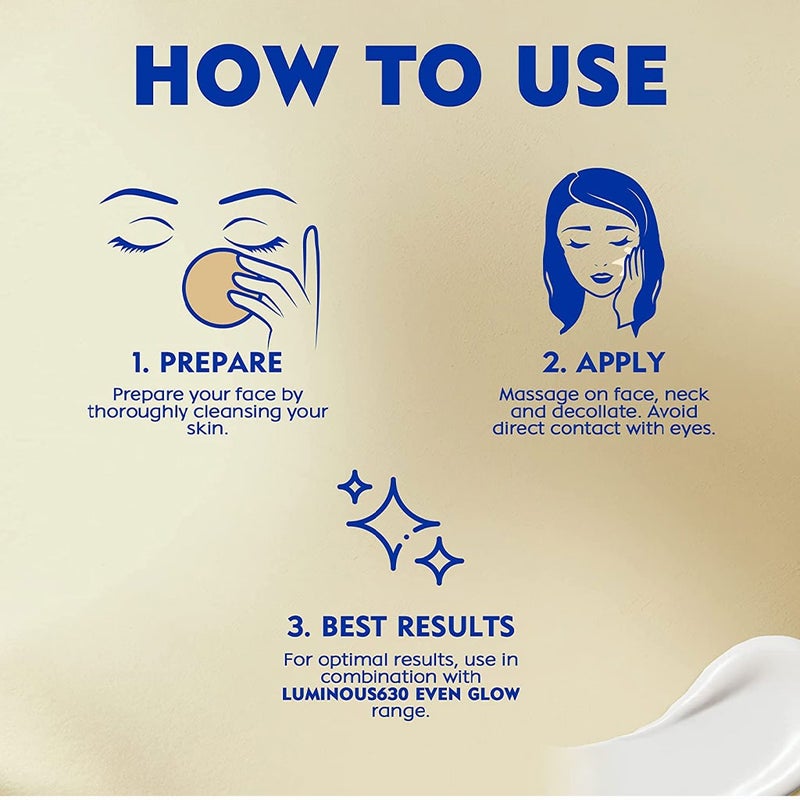 HOW TO USE

1. PREPARE
Prepare your face by thoroughly cleansing your skin.

2. APPLY
Massage on face, neck and decollate. Avoid direct contact with eyes.

3. BEST RESULTS
For optimal results, use in combination with LUMINOUS630 EVEN GLOW range.