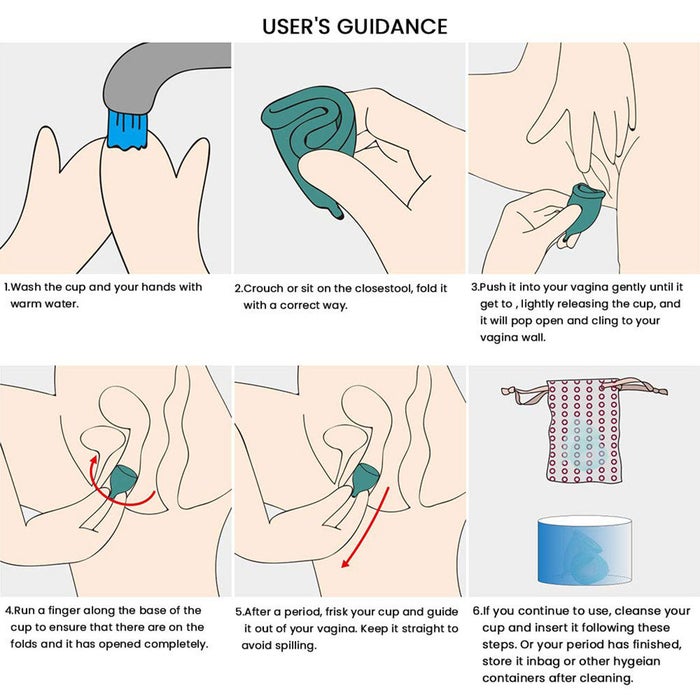 USER'S GUIDANCE

1.Wash the cup and your hands with warm water.

2.Crouch or sit on the closestool, fold it with a correct way.

3.Push it into your vagina gently until it get to , lightly releasing the cup, and it will pop open and cling to your vagina wall.

4.Run a finger along the base of the cup to ensure that there are on the folds and it has opened completely.

5.After a period, frisk your cup and guide it out of your vagina. Keep it straight to avoid spilling.

6.If you continue to use, cleanse your cup and insert it following these steps. Or your period has finished, store it inbag or other hygeian containers after cleaning.