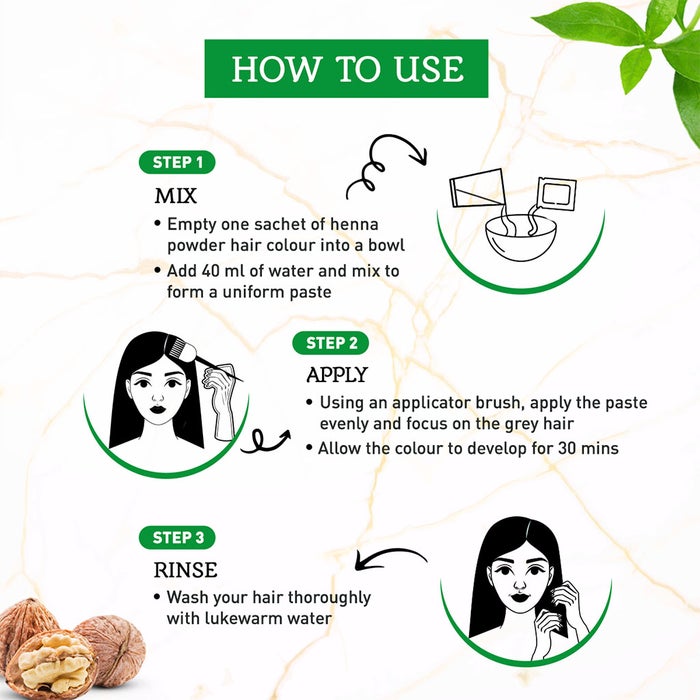 HOW TO USE

STEP 1

MIX

• Empty one sachet of henna powder hair colour into a bowl

• Add 40 ml of water and mix to form a uniform paste

STEP 2

APPLY

• Using an applicator brush, apply the paste evenly and focus on the grey hair

• Allow the colour to develop for 30 mins

STEP 3

RINSE

• Wash your hair thoroughly with lukewarm water