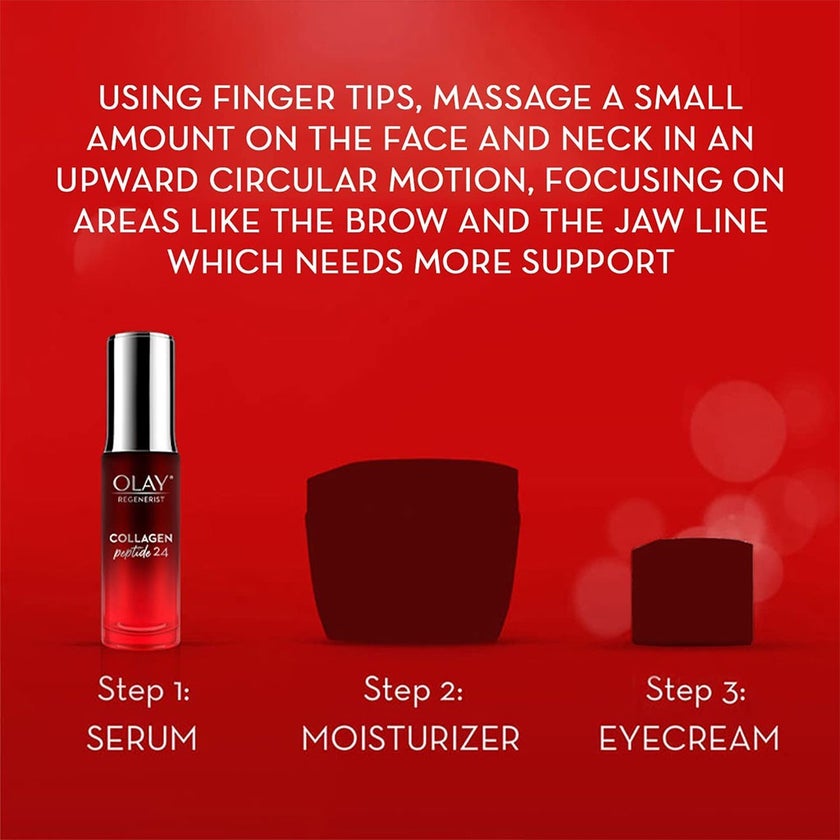 USING FINGER TIPS, MASSAGE A SMALL AMOUNT ON THE FACE AND NECK IN AN UPWARD CIRCULAR MOTION, FOCUSING ON AREAS LIKE THE BROW AND THE JAW LINE WHICH NEEDS MORE SUPPORT

OLAY
REGENERIST
COLLAGEN
peptide 24

Step 1:
SERUM

Step 2:
MOISTURIZER

Step 3:
EYECREAM