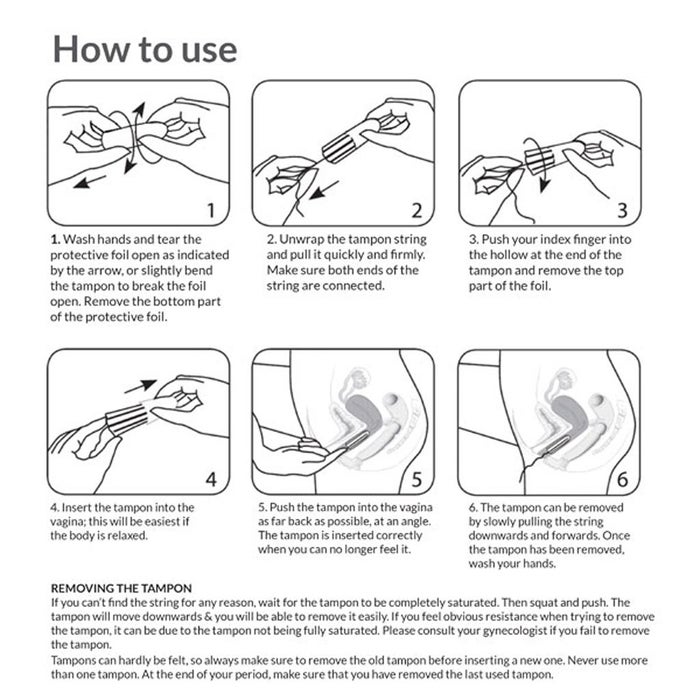 How to use

1

2

3

1. Wash hands and tear the protective foil open as indicated by the arrow, or slightly bend the tampon to break the foil open. Remove the bottom part of the protective foil.

2. Unwrap the tampon string and pull it quickly and firmly. Make sure both ends of the string are connected.

3. Push your index finger into the hollow at the end of the tampon and remove the top part of the foil.

4

5

6

4. Insert the tampon into the vagina; this will be easiest if the body is relaxed.

5. Push the tampon into the vagina as far back as possible, at an angle. The tampon is inserted correctly when you can no longer feel it.

6. The tampon can be removed by slowly pulling the string downwards and forwards. Once the tampon has been removed, wash your hands.

REMOVING THE TAMPON
If you can't find the string for any reason, wait for the tampon to be completely saturated. Then squat and push. The tampon will move downwards & you will be able to remove it easily. If you feel obvious resistance when trying to remove the tampon, it can be due to the tampon not being fully saturated. Please consult your gynecologist if you fail to remove the tampon.
Tampons can hardly be felt, so always make sure to remove the old tampon before inserting a new one. Never use more than one tampon. At the end of your period, make sure that you have removed the last used tampon.