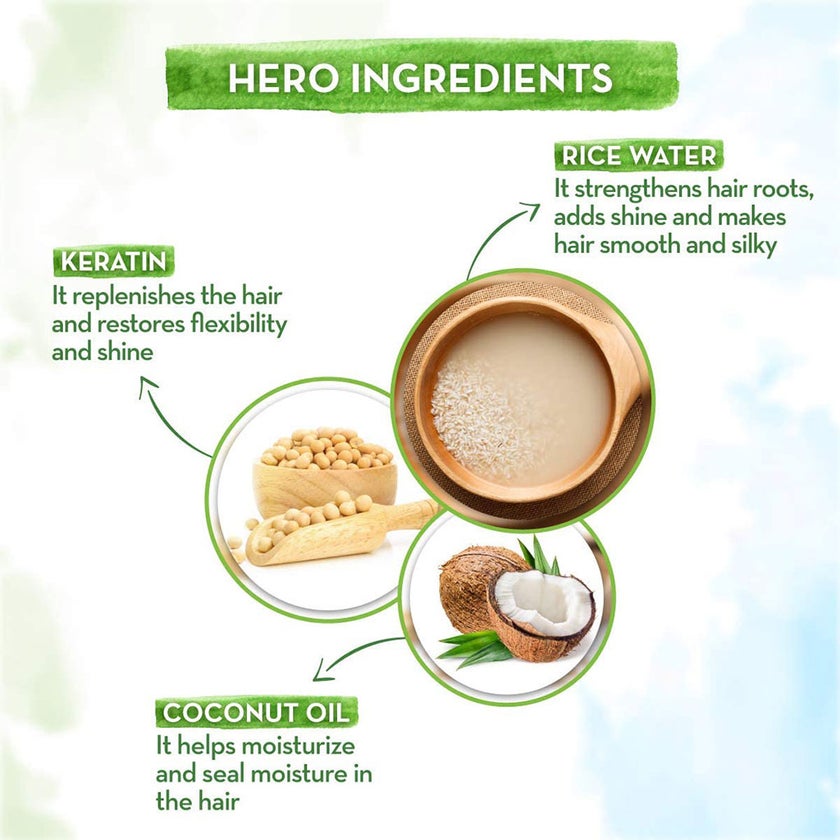 HERO INGREDIENTS

RICE WATER
It strengthens hair roots, adds shine and makes hair smooth and silky

KERATIN
It replenishes the hair and restores flexibility and shine

COCONUT OIL
It helps moisturize and seal moisture in the hair