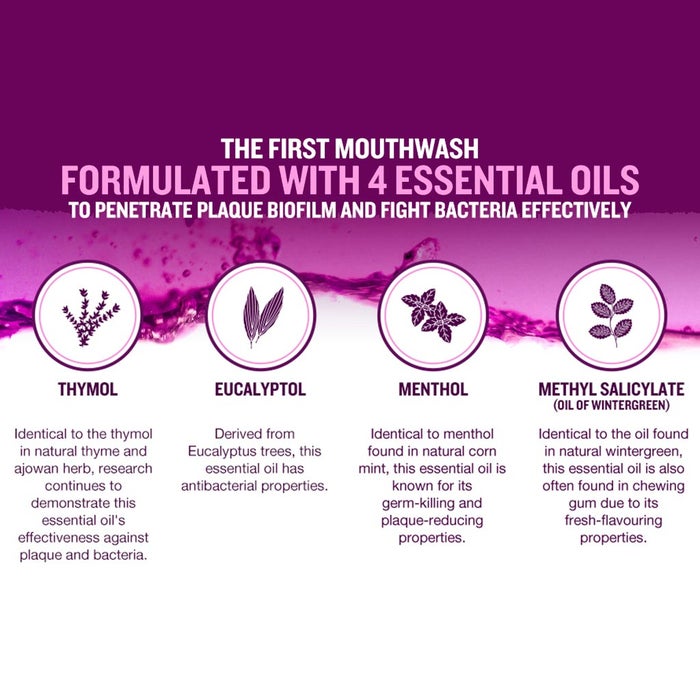 THE FIRST MOUTHWASH
FORMULATED WITH 4 ESSENTIAL OILS
TO PENETRATE PLAQUE BIOFILM AND FIGHT BACTERIA EFFECTIVELY

THYMOL

Identical to the thymol in natural thyme and ajowan herb, research continues to demonstrate this essential oil's effectiveness against plaque and bacteria.

EUCALYPTOL

Derived from Eucalyptus trees, this essential oil has antibacterial properties.

MENTHOL

Identical to menthol found in natural corn mint, this essential oil is known for its germ-killing and plaque-reducing properties.

METHYL SALICYLATE
(OIL OF WINTERGREEN)

Identical to the oil found in natural wintergreen, this essential oil is also often found in chewing gum due to its fresh-flavouring properties.