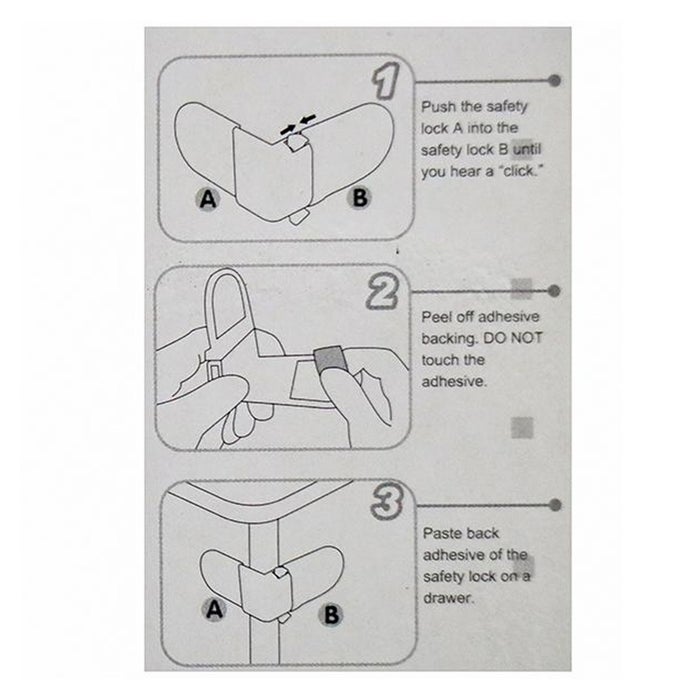 1

A

B

Push the safety lock A into the safety lock B until you hear a "click."

2

Peel off adhesive backing. DO NOT touch the adhesive.

3

A

B

Paste back adhesive of the safety lock on a drawer.