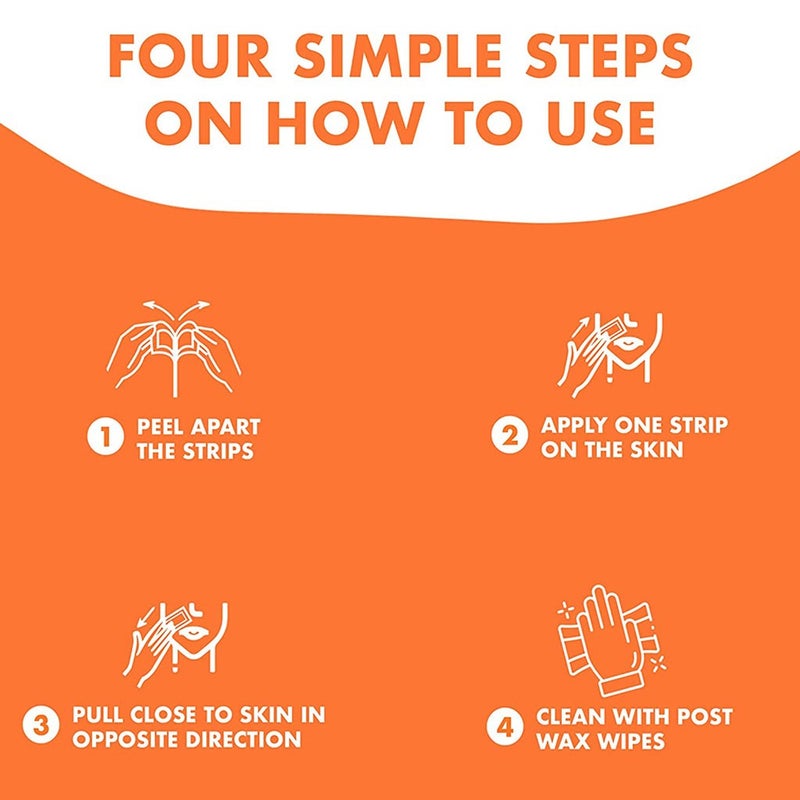 FOUR SIMPLE STEPS ON HOW TO USE

1 PEEL APART THE STRIPS

2 APPLY ONE STRIP ON THE SKIN

3 PULL CLOSE TO SKIN IN OPPOSITE DIRECTION

4 CLEAN WITH POST WAX WIPES