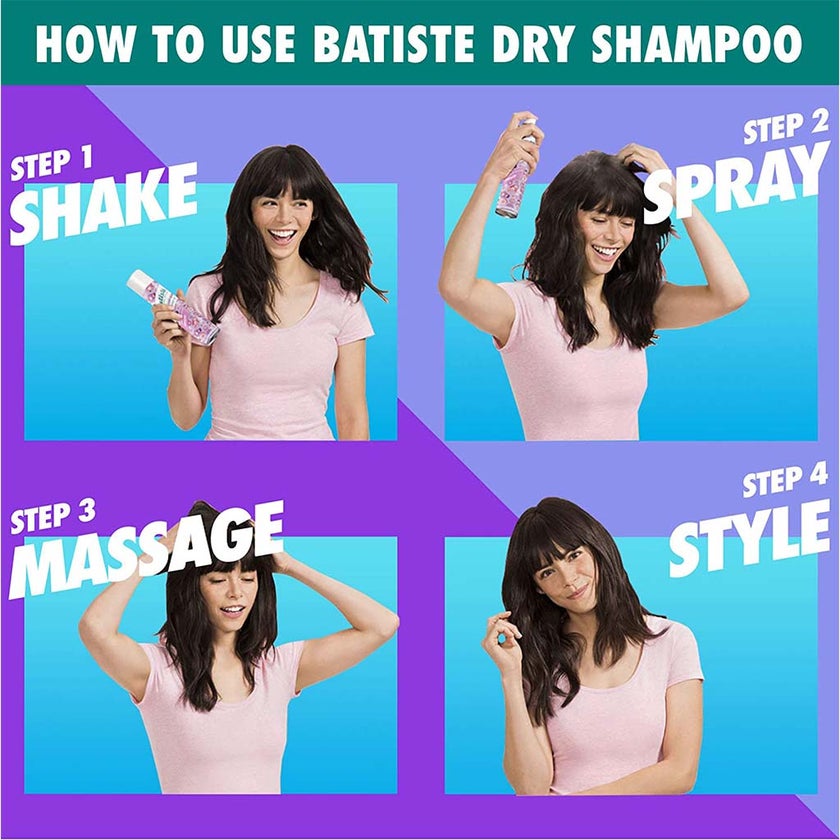 HOW TO USE BATISTE DRY SHAMPOO

STEP 1
SHAKE

STEP 2
SPRAY

STEP 3
MASSAGE

STEP 4
STYLE