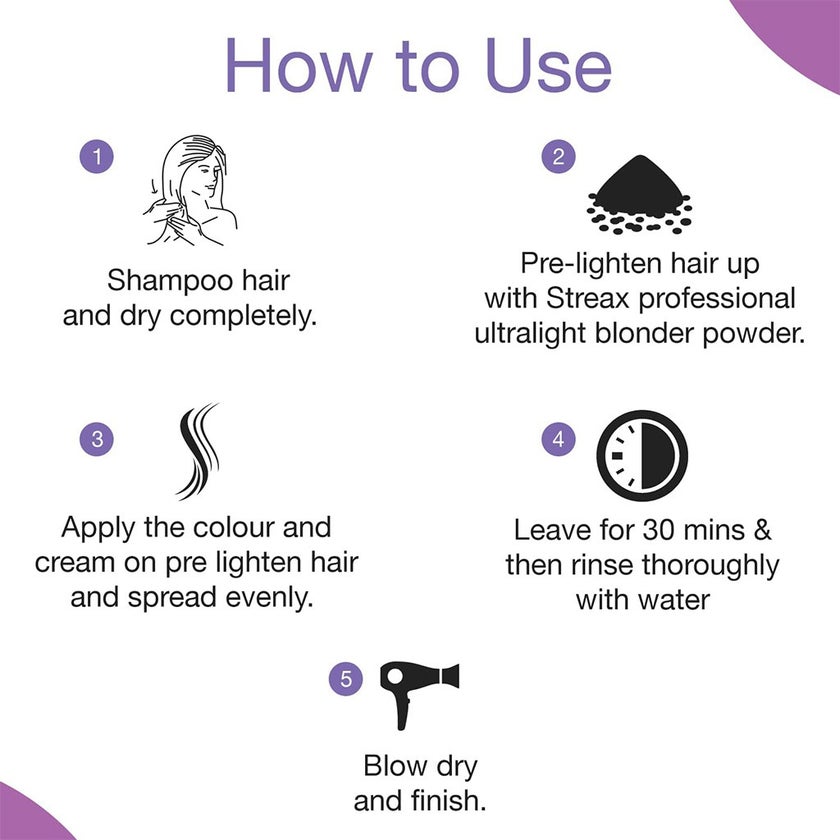 How to Use

1

Shampoo hair and dry completely.

2

Pre-lighten hair up with Streax professional ultralight blonder powder.

3

Apply the colour and cream on pre lighten hair and spread evenly.

4

Leave for 30 mins & then rinse thoroughly with water

5

Blow dry and finish.