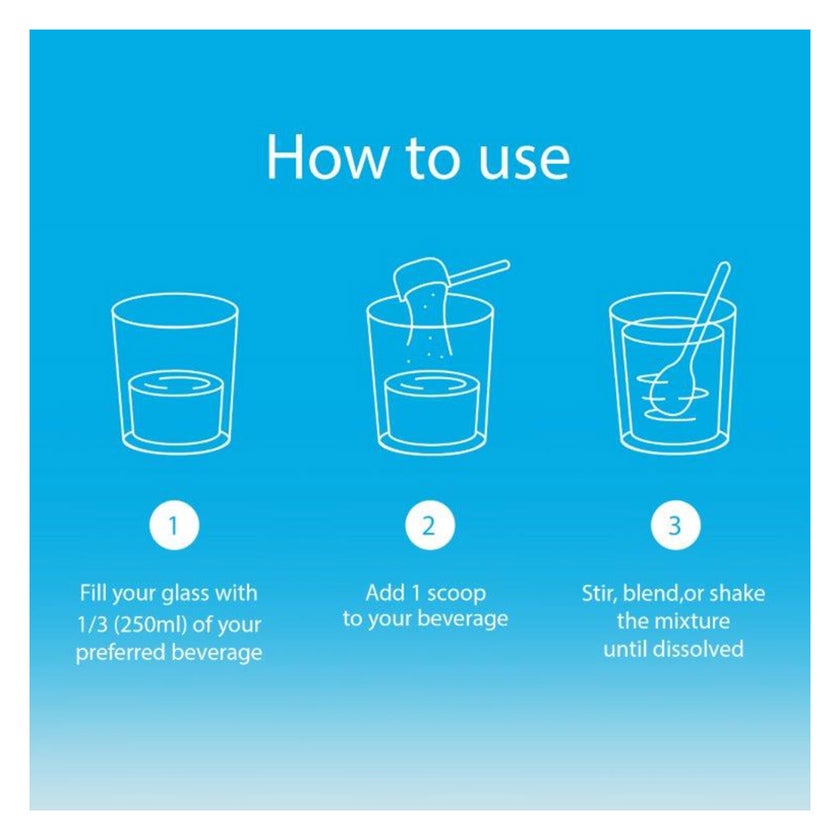 How to use

1

Fill your glass with 1/3 (250ml) of your preferred beverage

2

Add 1 scoop to your beverage

3

Stir, blend,or shake the mixture until dissolved