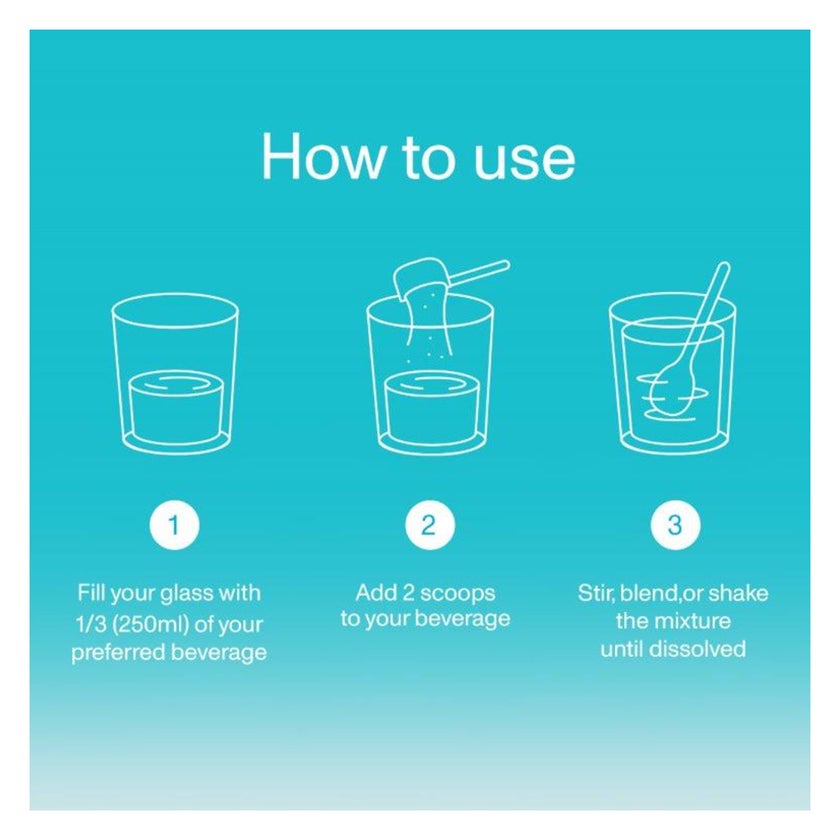 How to use

1

Fill your glass with 1/3 (250ml) of your preferred beverage

2

Add 2 scoops to your beverage

3

Stir, blend,or shake the mixture until dissolved