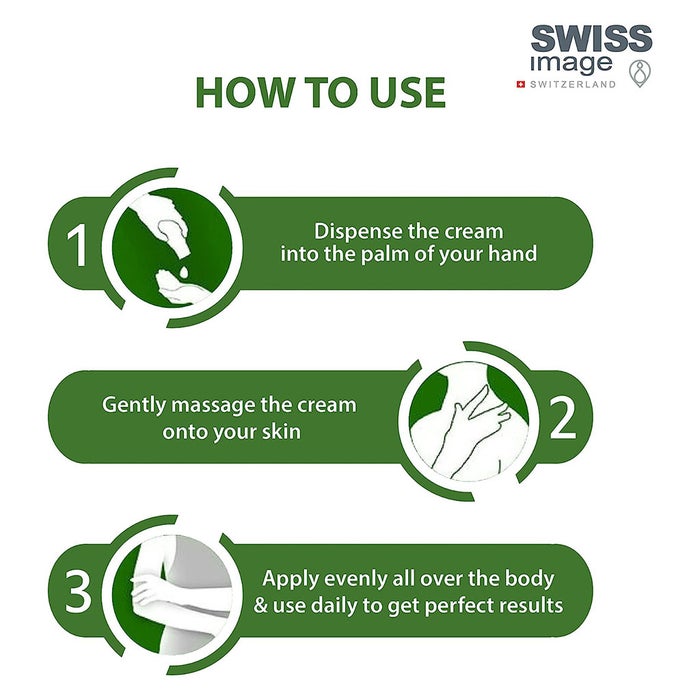 SWISS image
SWITZERLAND

HOW TO USE

1
Dispense the cream into the palm of your hand

Gently massage the cream onto your skin
2

3
Apply evenly all over the body & use daily to get perfect results