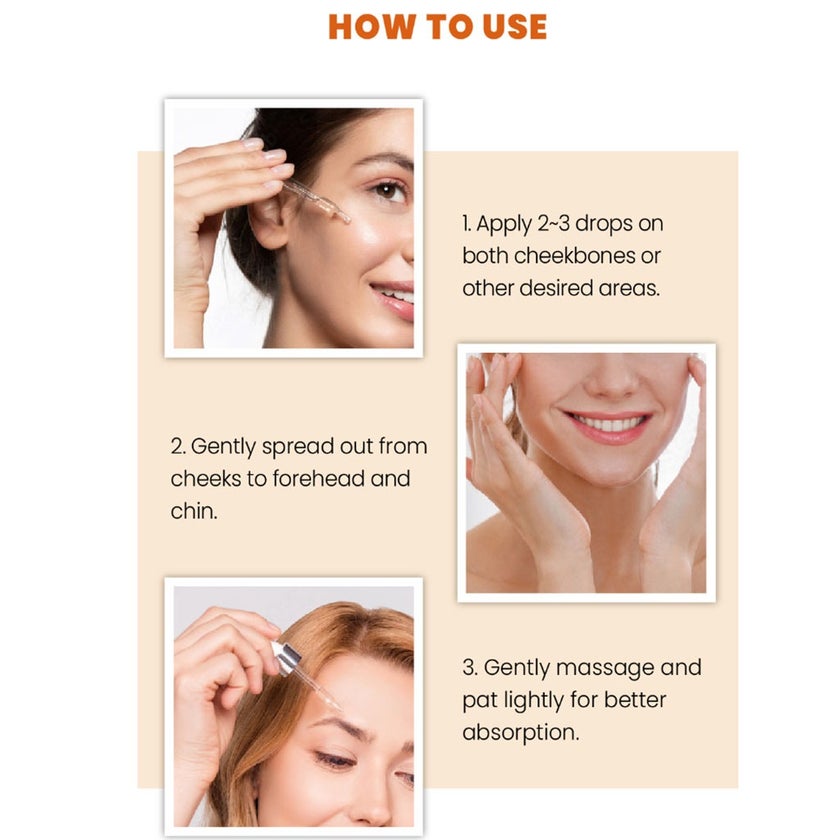 HOW TO USE

1. Apply 2~3 drops on both cheekbones or other desired areas.

2. Gently spread out from cheeks to forehead and chin.

3. Gently massage and pat lightly for better absorption.