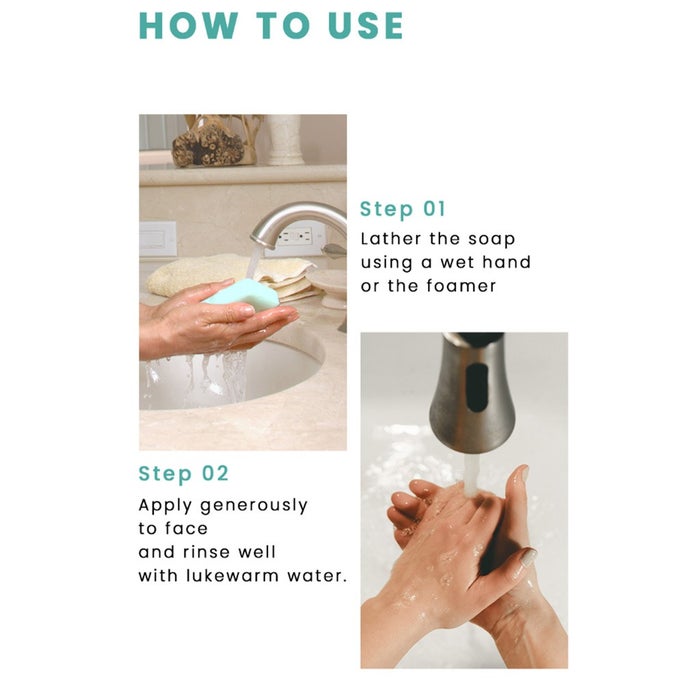 HOW TO USE

Step 01

Lather the soap using a wet hand or the foamer

Step 02

Apply generously to face and rinse well with lukewarm water.