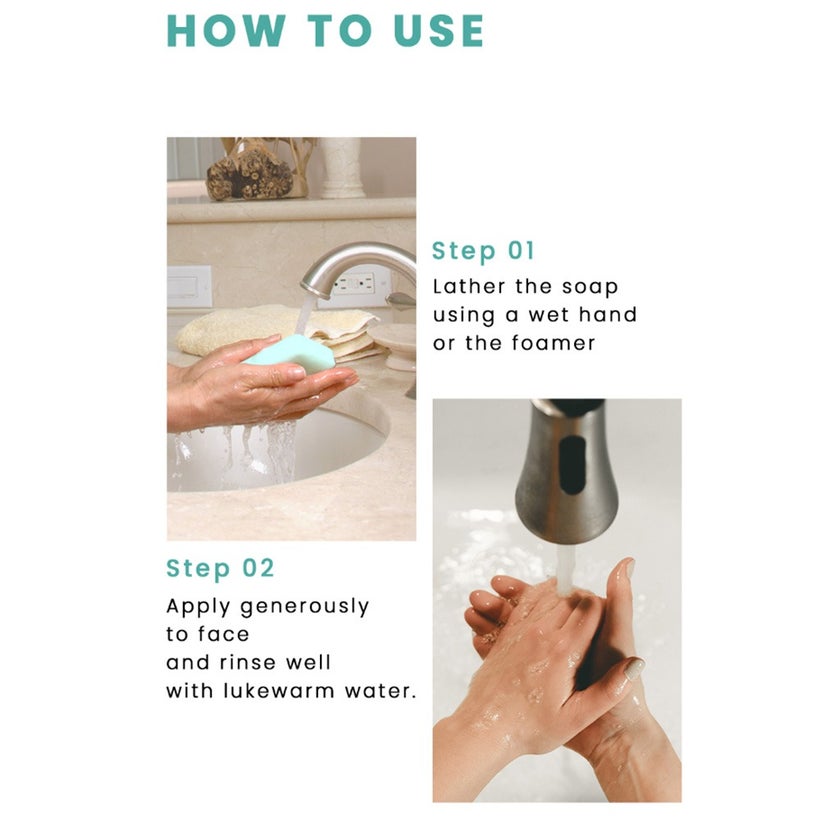 HOW TO USE

Step 01
Lather the soap using a wet hand or the foamer

Step 02
Apply generously to face and rinse well with lukewarm water.