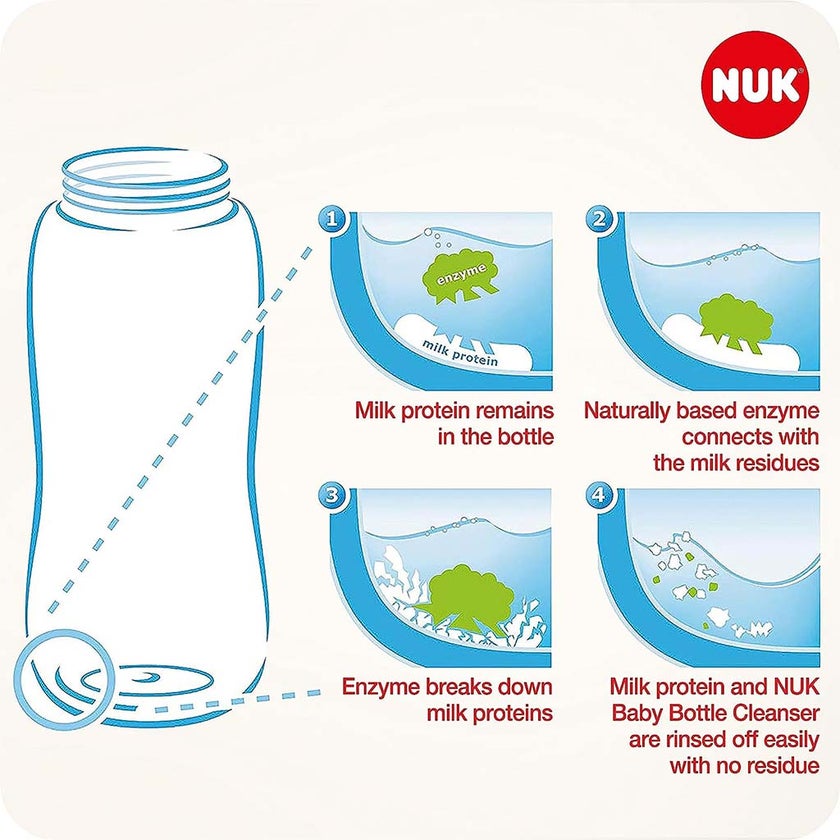 NUK

1
enzyme
milk protein
Milk protein remains in the bottle

2
Naturally based enzyme connects with the milk residues

3
Enzyme breaks down milk proteins

4
Milk protein and NUK Baby Bottle Cleanser are rinsed off easily with no residue