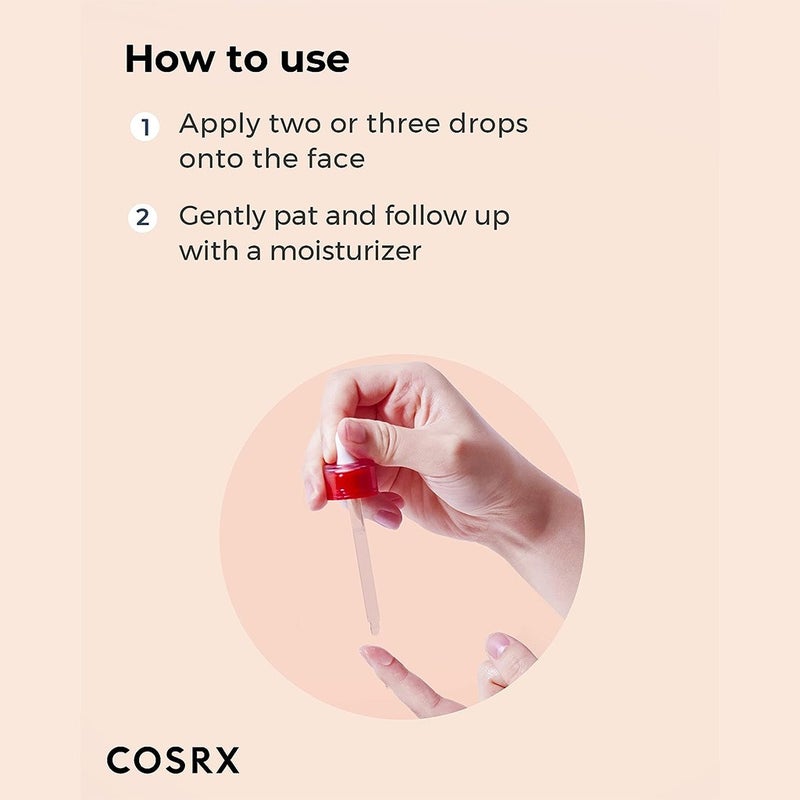 How to use

1 Apply two or three drops onto the face

2 Gently pat and follow up with a moisturizer

COSRX