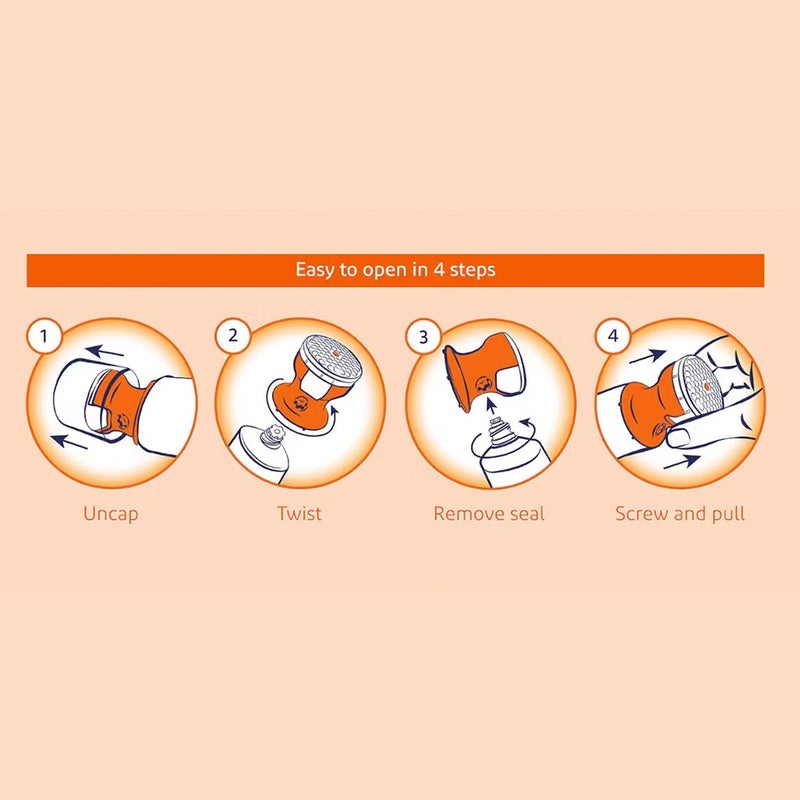 Easy to open in 4 steps

1

Uncap

2

Twist

3

Remove seal

4

Screw and pull