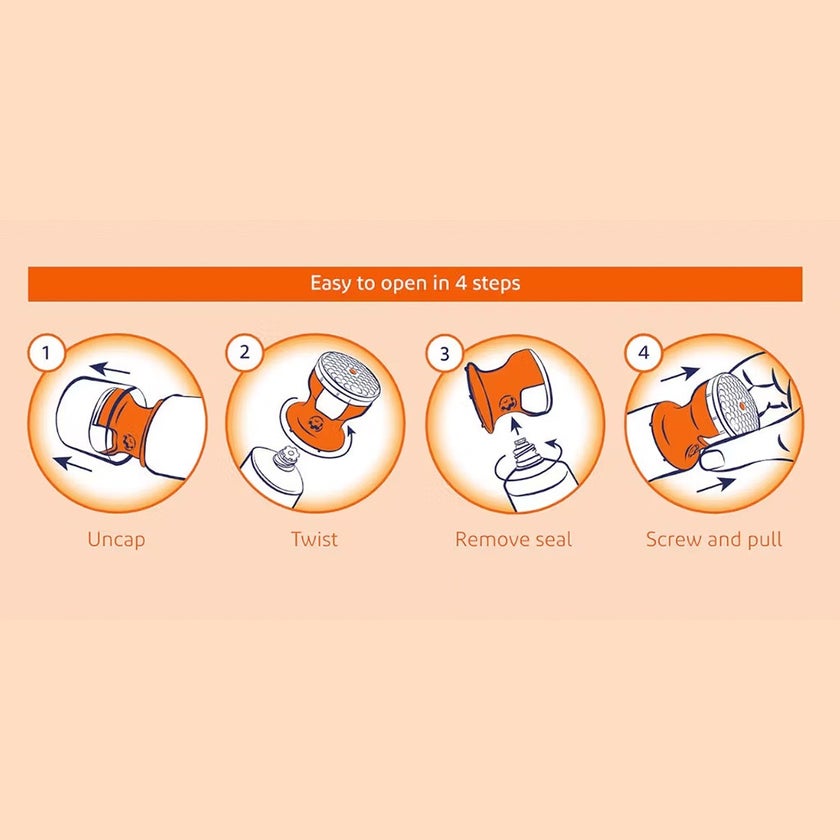 Easy to open in 4 steps

1
Uncap

2
Twist

3
Remove seal

4
Screw and pull