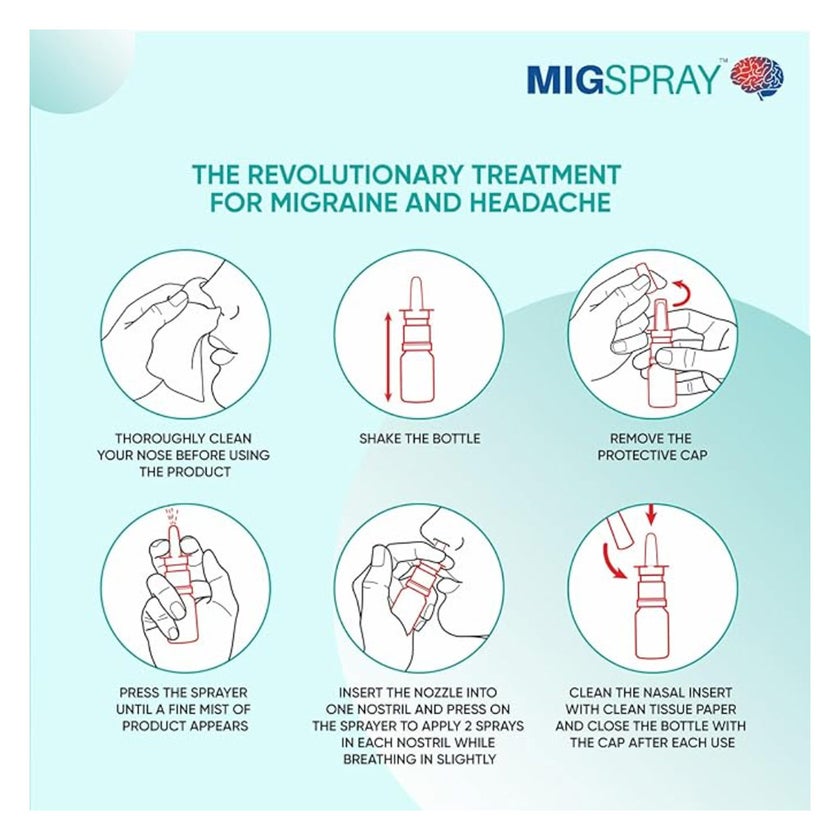 MIGSPRAY™

THE REVOLUTIONARY TREATMENT FOR MIGRAINE AND HEADACHE

THOROUGHLY CLEAN YOUR NOSE BEFORE USING THE PRODUCT

SHAKE THE BOTTLE

REMOVE THE PROTECTIVE CAP

PRESS THE SPRAYER UNTIL A FINE MIST OF PRODUCT APPEARS

INSERT THE NOZZLE INTO ONE NOSTRIL AND PRESS ON THE SPRAYER TO APPLY 2 SPRAYS IN EACH NOSTRIL WHILE BREATHING IN SLIGHTLY

CLEAN THE NASAL INSERT WITH CLEAN TISSUE PAPER AND CLOSE THE BOTTLE WITH THE CAP AFTER EACH USE