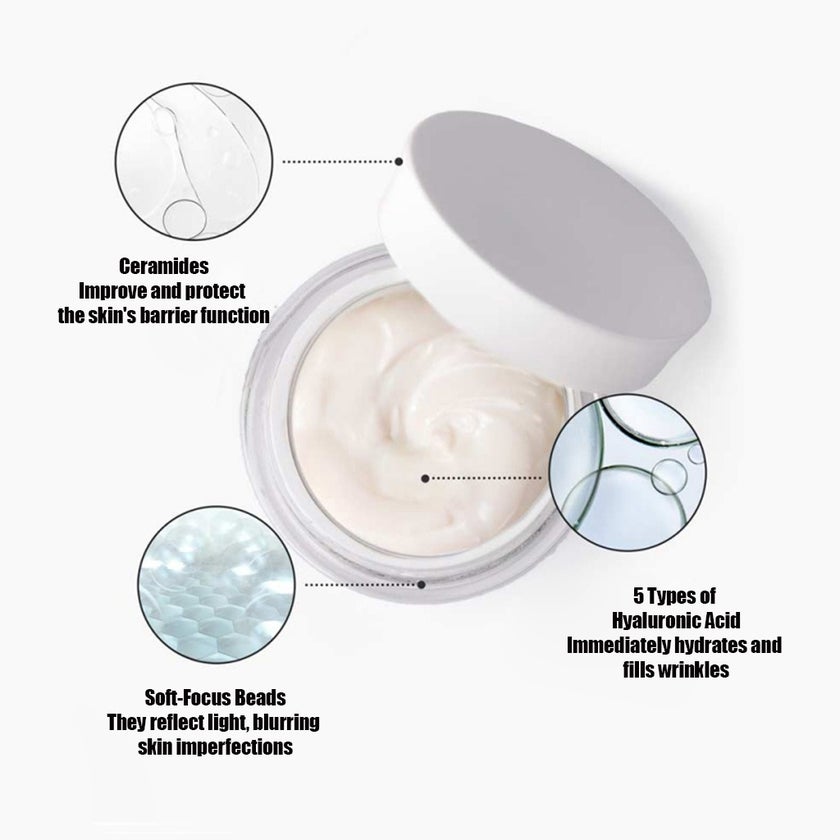 Ceramides
Improve and protect
the skin's barrier function

5 Types of
Hyaluronic Acid
Immediately hydrates and
fills wrinkles

Soft-Focus Beads
They reflect light, blurring
skin imperfections