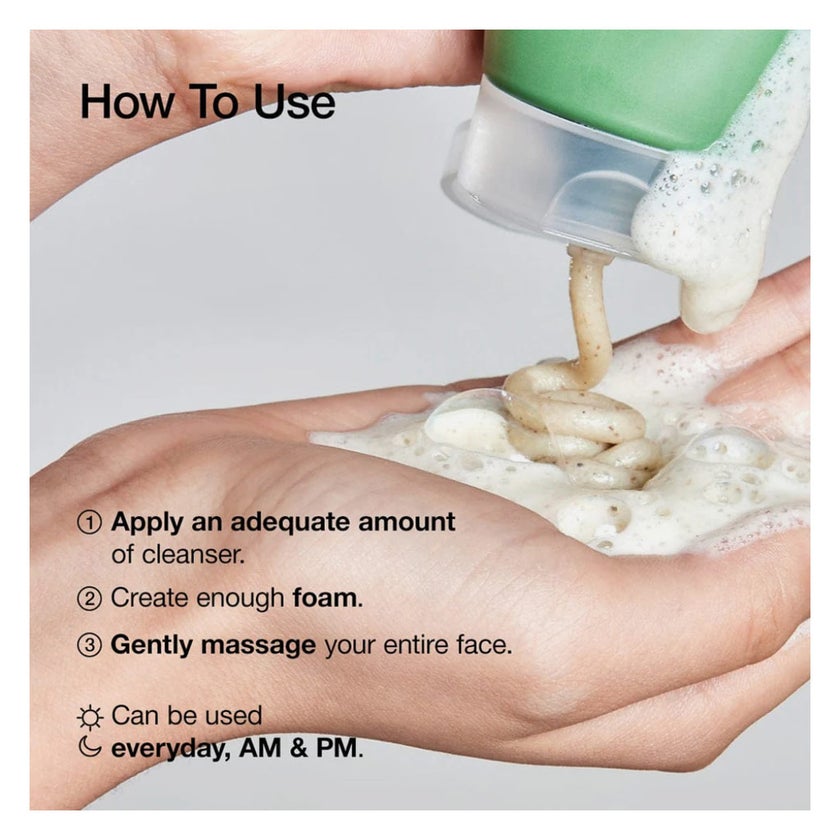 How To Use

① Apply an adequate amount of cleanser.

② Create enough foam.

③ Gently massage your entire face.

Can be used
everyday, AM & PM.