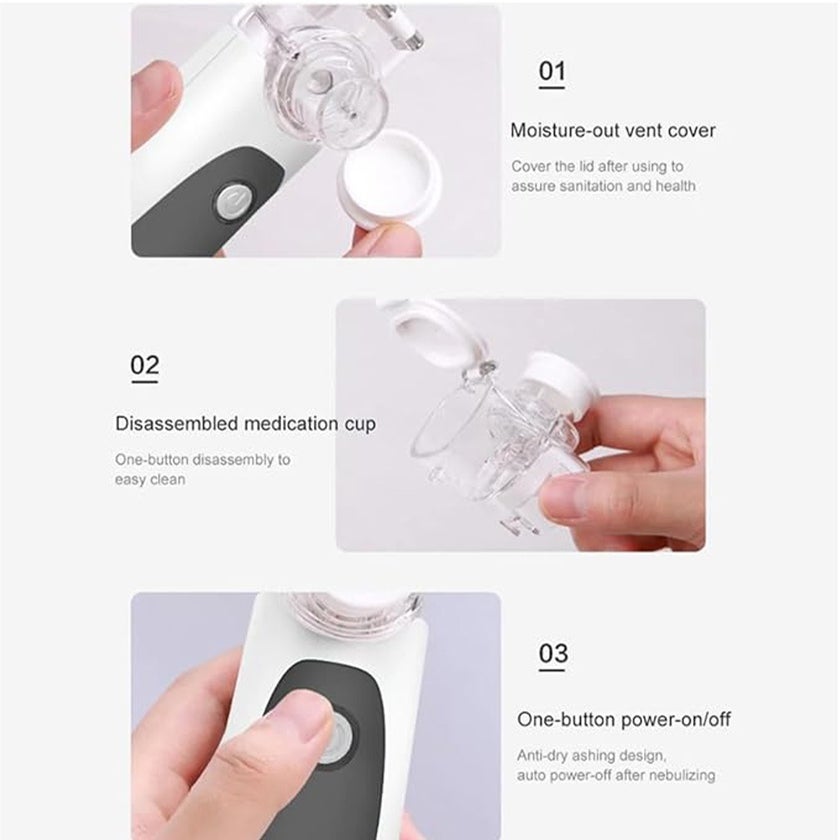 01

Moisture-out vent cover

Cover the lid after using to assure sanitation and health

02

Disassembled medication cup

One-button disassembly to easy clean

03

One-button power-on/off

Anti-dry ashing design, auto power-off after nebulizing