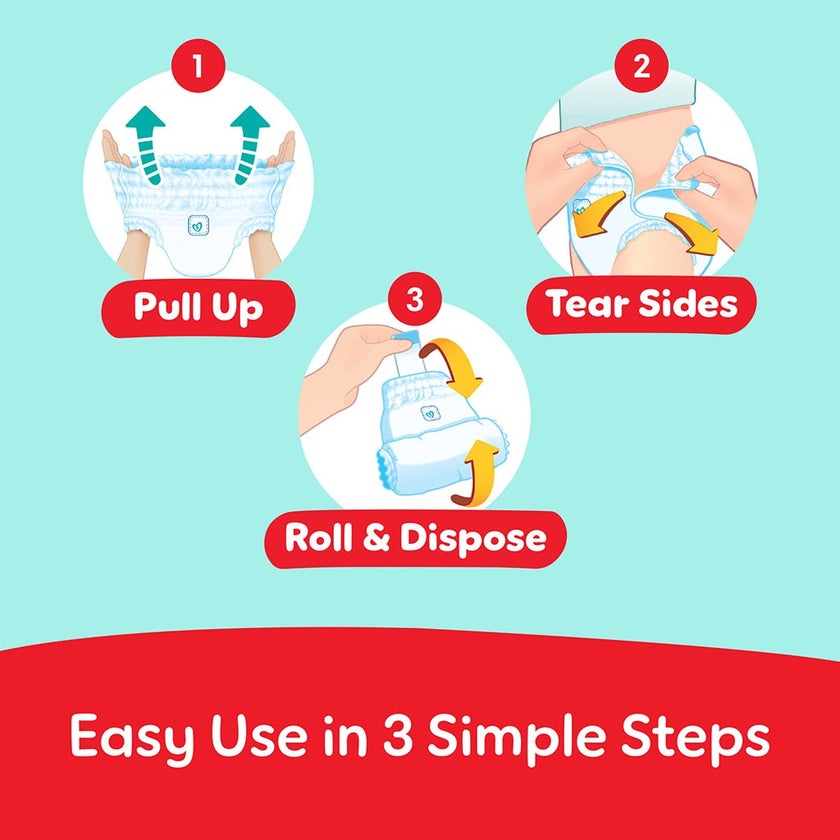 1

Pull Up

2

Tear Sides

3

Roll & Dispose

Easy Use in 3 Simple Steps